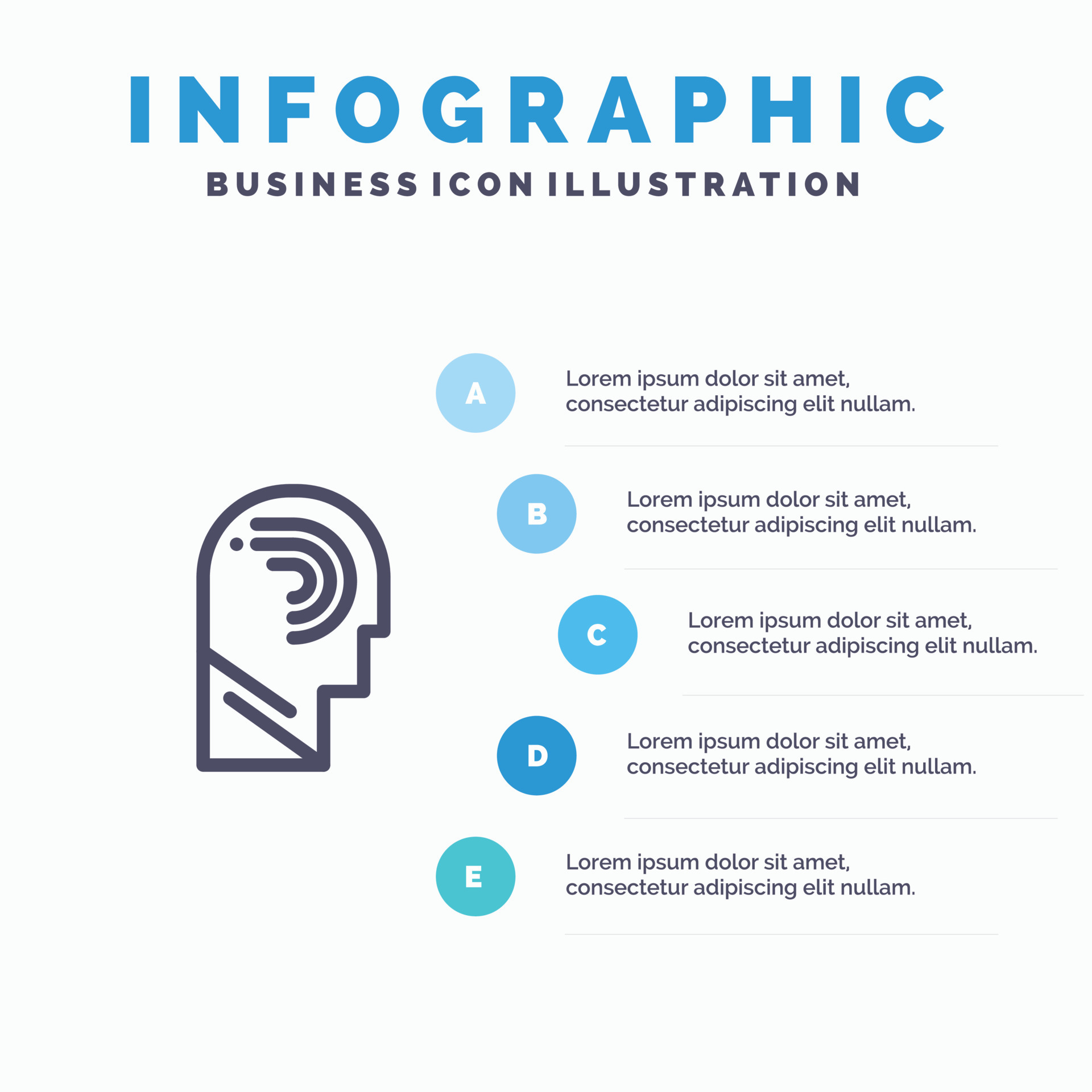 INFOGRAPHIC

BUSINESS ICON ILLUSTRATION

A

Lorem ipsum dolor sit amet, consectetur adipiscing elit nullam.

B

Lorem ipsum dolor sit amet, consectetur adipiscing elit nullam.

C

Lorem ipsum dolor sit amet, consectetur adipiscing elit nullam.

D

Lorem ipsum dolor sit amet, consectetur adipiscing elit nullam.

E

Lorem ipsum dolor sit amet, consectetur adipiscing elit nullam.