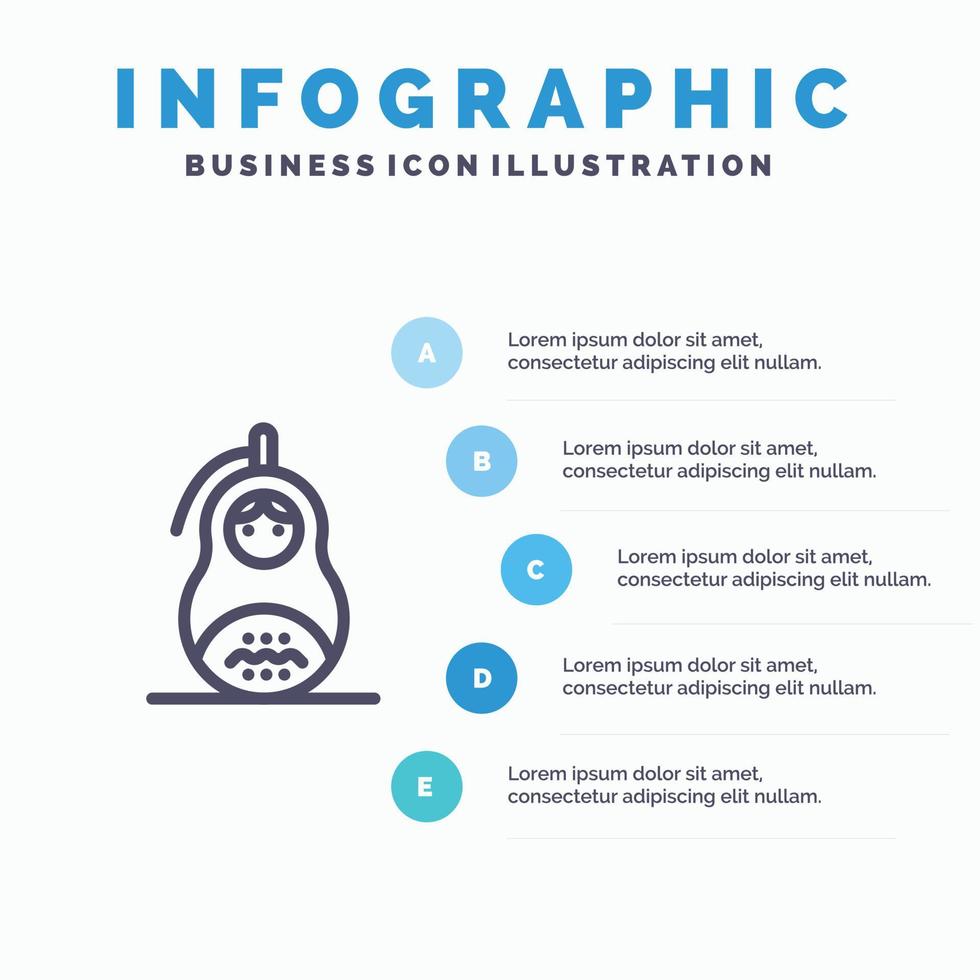 INFOGRAPHIC
BUSINESS ICON ILLUSTRATION

A
Lorem ipsum dolor sit amet, consectetur adipiscing elit nullam.

B
Lorem ipsum dolor sit amet, consectetur adipiscing elit nullam.

C
Lorem ipsum dolor sit amet, consectetur adipiscing elit nullam.

D
Lorem ipsum dolor sit amet, consectetur adipiscing elit nullam.

E
Lorem ipsum dolor sit amet, consectetur adipiscing elit nullam.