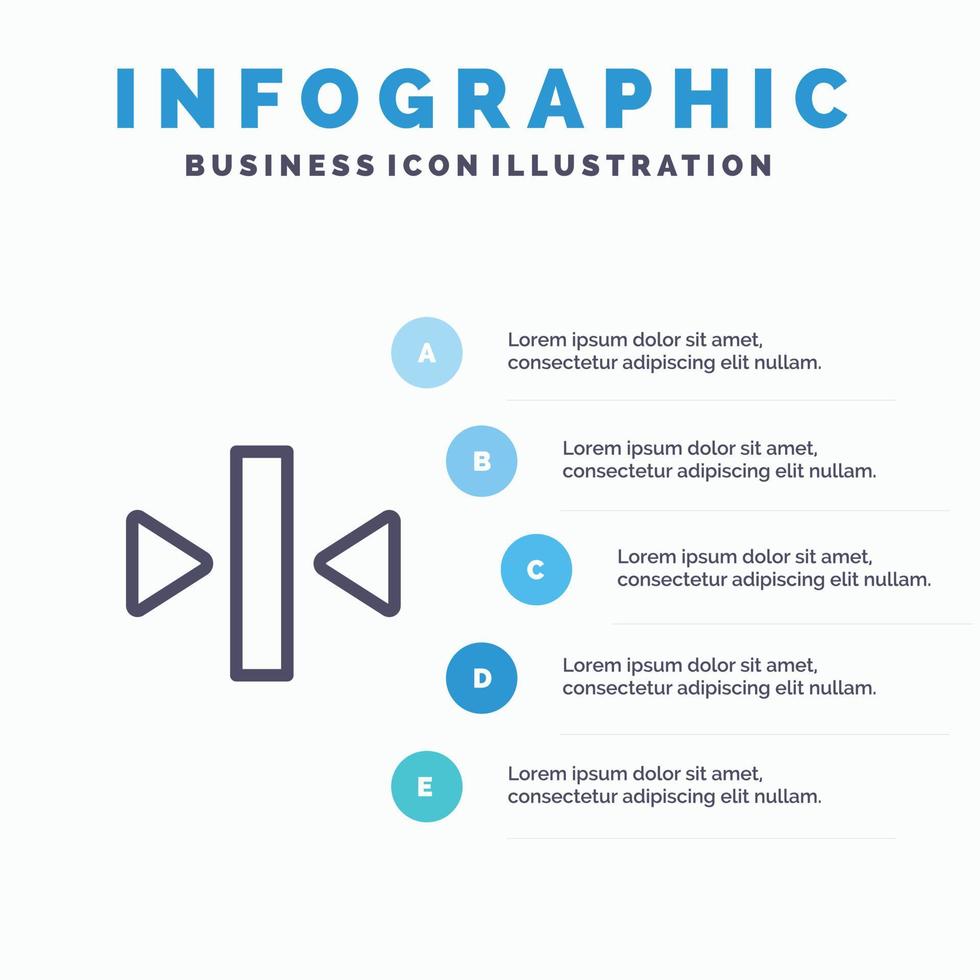 INFOGRAPHIC
BUSINESS ICON ILLUSTRATION

A
Lorem ipsum dolor sit amet, consectetur adipiscing elit nullam.

B
Lorem ipsum dolor sit amet, consectetur adipiscing elit nullam.

C
Lorem ipsum dolor sit amet, consectetur adipiscing elit nullam.

D
Lorem ipsum dolor sit amet, consectetur adipiscing elit nullam.

E
Lorem ipsum dolor sit amet, consectetur adipiscing elit nullam.