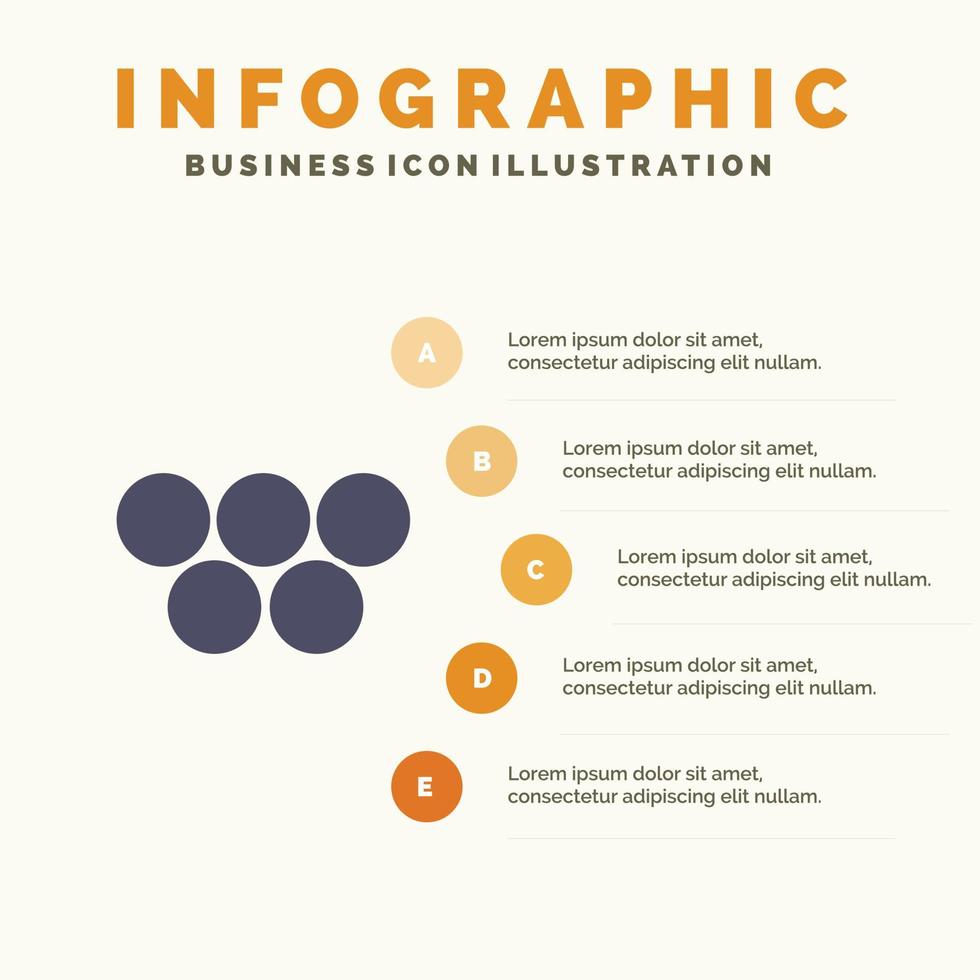 INFOGRAPHIC

BUSINESS ICON ILLUSTRATION

A

Lorem ipsum dolor sit amet, consectetur adipiscing elit nullam.

B

Lorem ipsum dolor sit amet, consectetur adipiscing elit nullam.

C

Lorem ipsum dolor sit amet, consectetur adipiscing elit nullam.

D

Lorem ipsum dolor sit amet, consectetur adipiscing elit nullam.

E

Lorem ipsum dolor sit amet, consectetur adipiscing elit nullam.