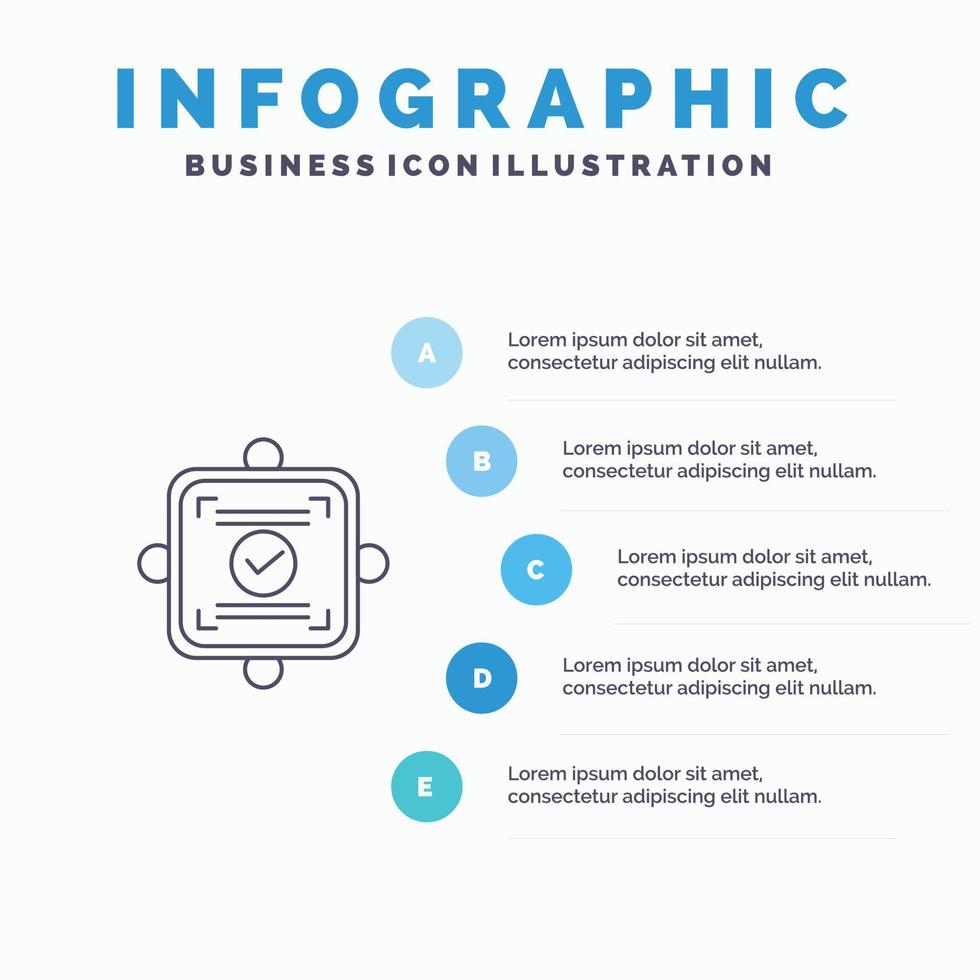 INFOGRAPHIC
BUSINESS ICON ILLUSTRATION

A
Lorem ipsum dolor sit amet, consectetur adipiscing elit nullam.

B
Lorem ipsum dolor sit amet, consectetur adipiscing elit nullam.

C
Lorem ipsum dolor sit amet, consectetur adipiscing elit nullam.

D
Lorem ipsum dolor sit amet, consectetur adipiscing elit nullam.

E
Lorem ipsum dolor sit amet, consectetur adipiscing elit nullam.