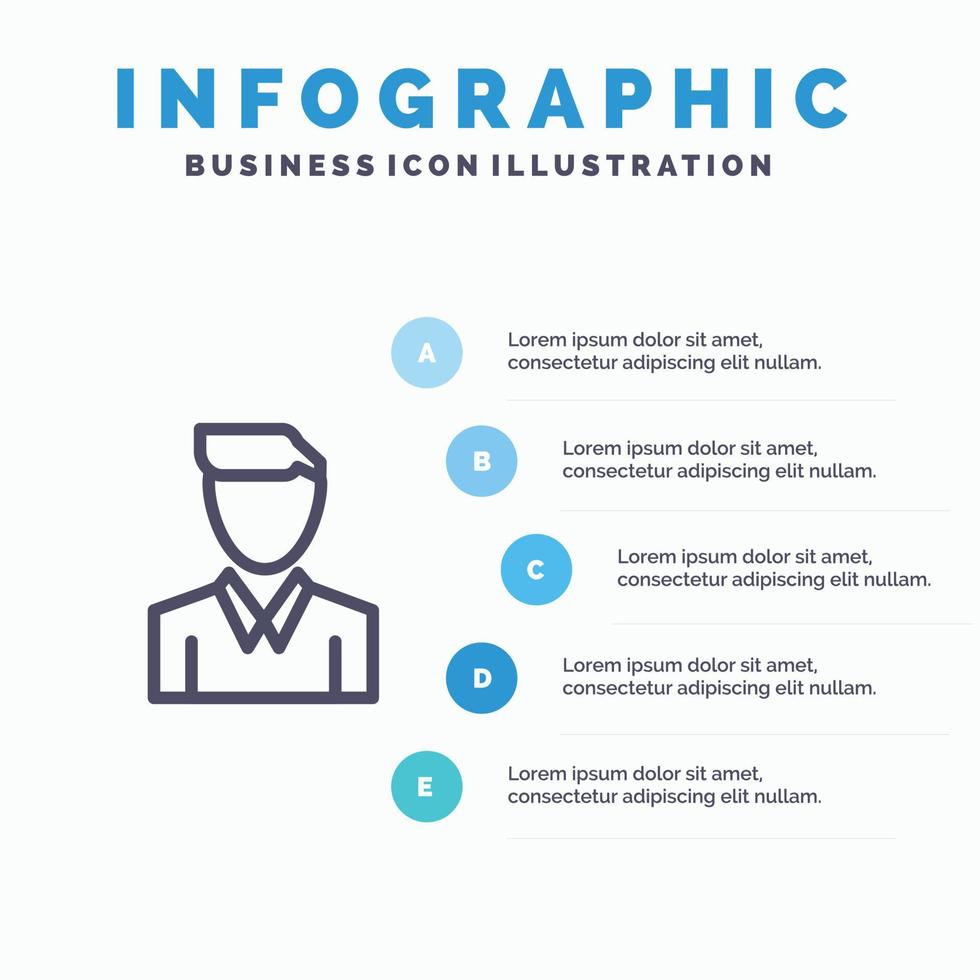 INFOGRAPHIC

BUSINESS ICON ILLUSTRATION

A

Lorem ipsum dolor sit amet, consectetur adipiscing elit nullam.

B

Lorem ipsum dolor sit amet, consectetur adipiscing elit nullam.

C

Lorem ipsum dolor sit amet, consectetur adipiscing elit nullam.

D

Lorem ipsum dolor sit amet, consectetur adipiscing elit nullam.

E

Lorem ipsum dolor sit amet, consectetur adipiscing elit nullam.