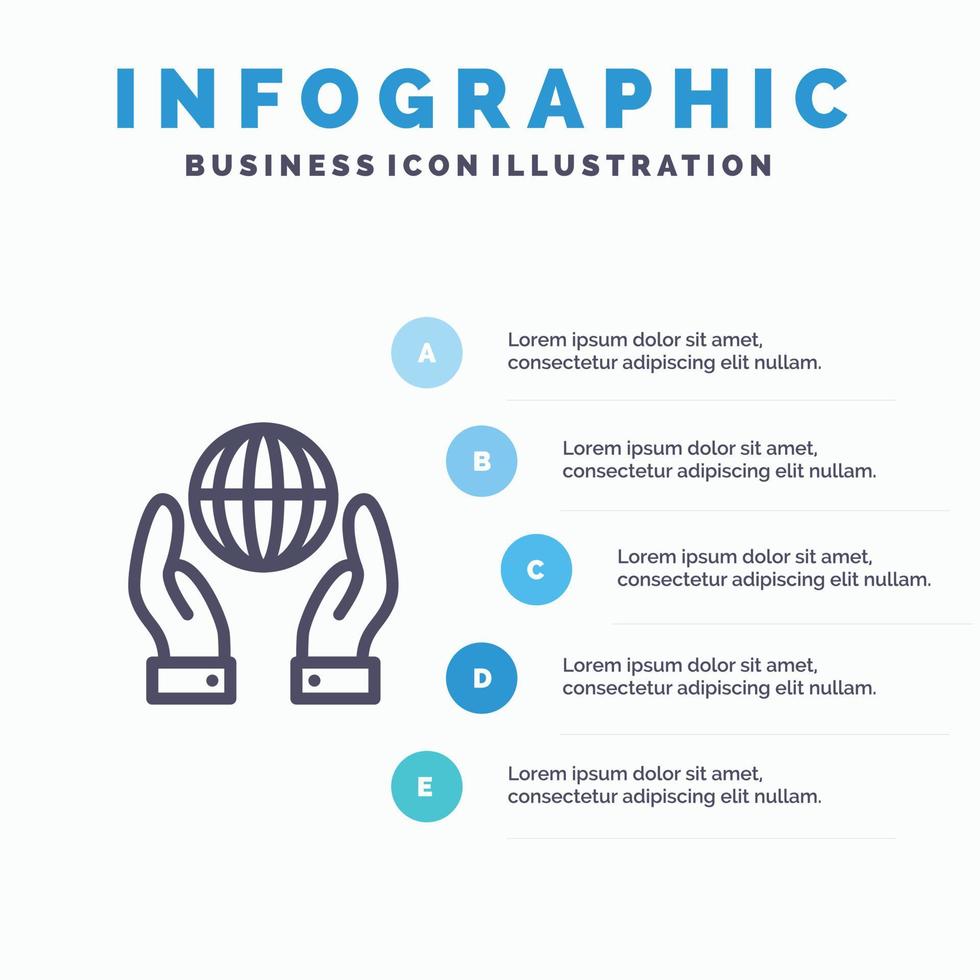 INFOGRAPHIC

BUSINESS ICON ILLUSTRATION

A

Lorem ipsum dolor sit amet, consectetur adipiscing elit nullam.

B

Lorem ipsum dolor sit amet, consectetur adipiscing elit nullam.

C

Lorem ipsum dolor sit amet, consectetur adipiscing elit nullam.

D

Lorem ipsum dolor sit amet, consectetur adipiscing elit nullam.

E

Lorem ipsum dolor sit amet, consectetur adipiscing elit nullam.