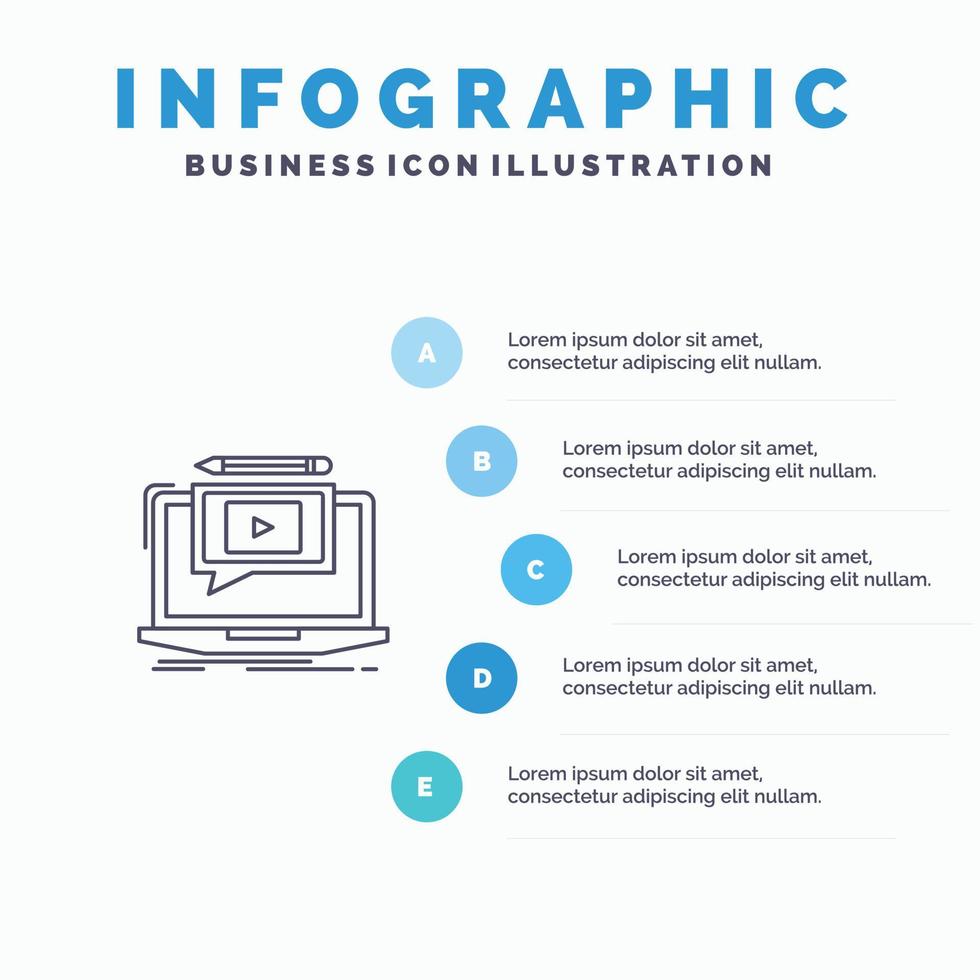 INFOGRAPHIC

BUSINESS ICON ILLUSTRATION

A

Lorem ipsum dolor sit amet, consectetur adipiscing elit nullam.

B

Lorem ipsum dolor sit amet, consectetur adipiscing elit nullam.

C

Lorem ipsum dolor sit amet, consectetur adipiscing elit nullam.

D

Lorem ipsum dolor sit amet, consectetur adipiscing elit nullam.

E

Lorem ipsum dolor sit amet, consectetur adipiscing elit nullam.