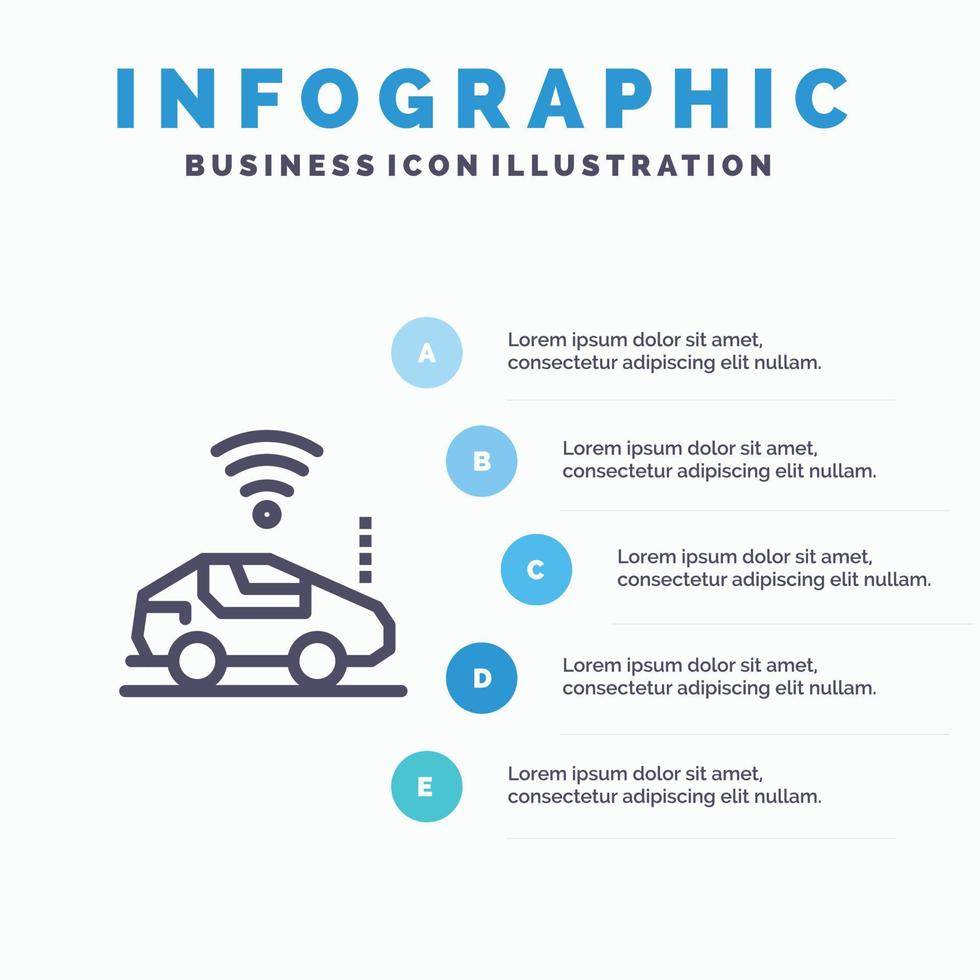 INFOGRAPHIC
BUSINESS ICON ILLUSTRATION

A
Lorem ipsum dolor sit amet, consectetur adipiscing elit nullam.

B
Lorem ipsum dolor sit amet, consectetur adipiscing elit nullam.

C
Lorem ipsum dolor sit amet, consectetur adipiscing elit nullam.

D
Lorem ipsum dolor sit amet, consectetur adipiscing elit nullam.

E
Lorem ipsum dolor sit amet, consectetur adipiscing elit nullam.