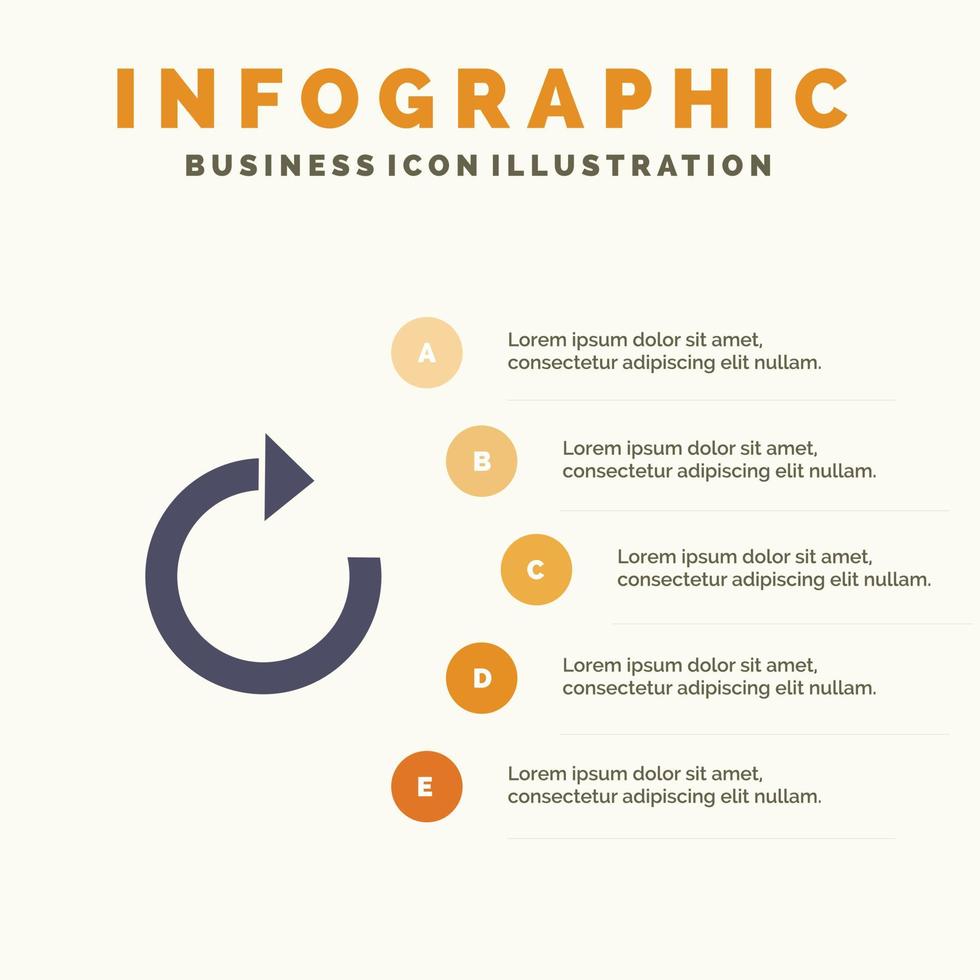 INFOGRAPHIC
BUSINESS ICON ILLUSTRATION

A
Lorem ipsum dolor sit amet, consectetur adipiscing elit nullam.

B
Lorem ipsum dolor sit amet, consectetur adipiscing elit nullam.

C
Lorem ipsum dolor sit amet, consectetur adipiscing elit nullam.

D
Lorem ipsum dolor sit amet, consectetur adipiscing elit nullam.

E
Lorem ipsum dolor sit amet, consectetur adipiscing elit nullam.