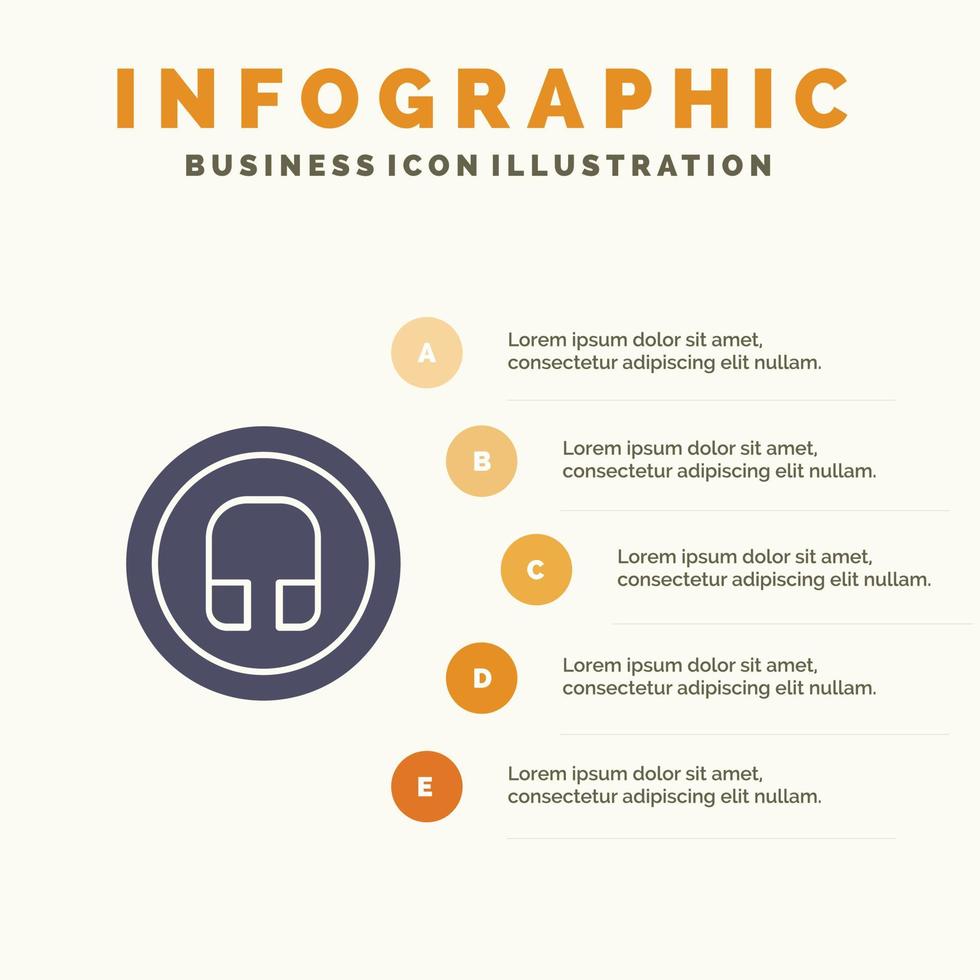 INFOGRAPHIC
BUSINESS ICON ILLUSTRATION

A
Lorem ipsum dolor sit amet, consectetur adipiscing elit nullam.

B
Lorem ipsum dolor sit amet, consectetur adipiscing elit nullam.

C
Lorem ipsum dolor sit amet, consectetur adipiscing elit nullam.

D
Lorem ipsum dolor sit amet, consectetur adipiscing elit nullam.

E
Lorem ipsum dolor sit amet, consectetur adipiscing elit nullam.