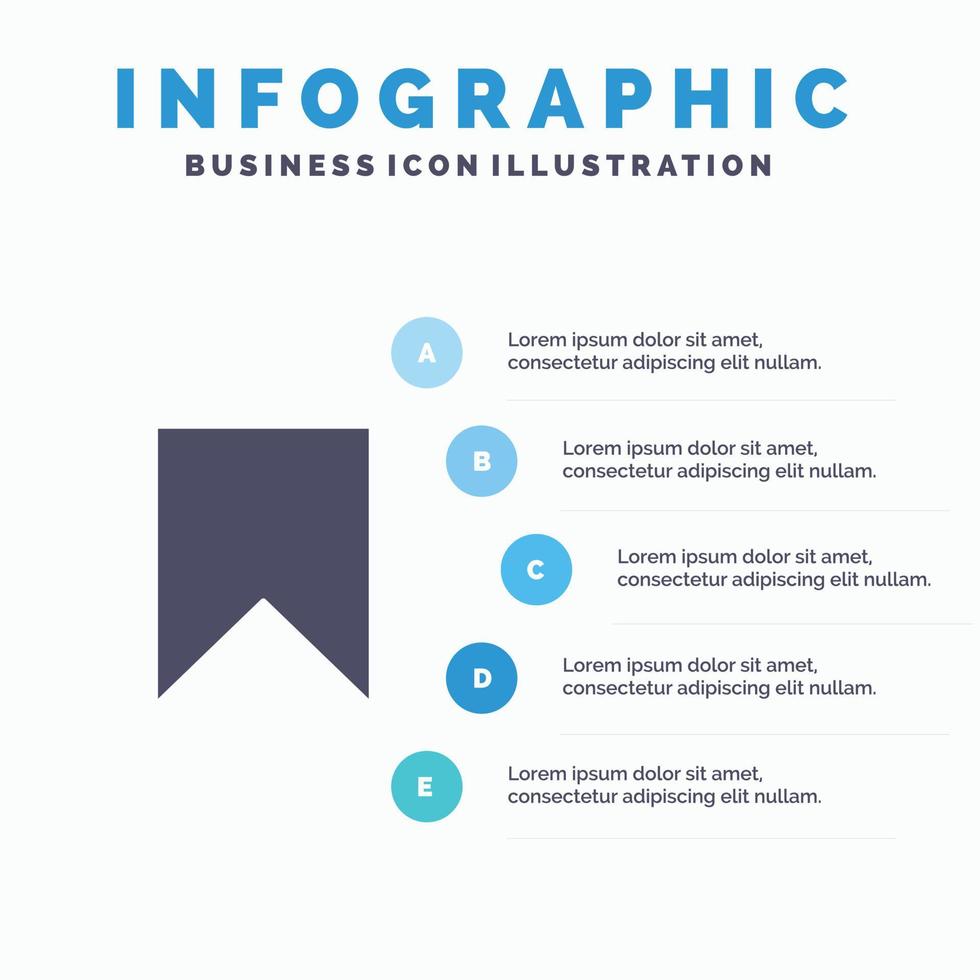 INFOGRAPHIC
BUSINESS ICON ILLUSTRATION

A
Lorem ipsum dolor sit amet, consectetur adipiscing elit nullam.

B
Lorem ipsum dolor sit amet, consectetur adipiscing elit nullam.

C
Lorem ipsum dolor sit amet, consectetur adipiscing elit nullam.

D
Lorem ipsum dolor sit amet, consectetur adipiscing elit nullam.

E
Lorem ipsum dolor sit amet, consectetur adipiscing elit nullam.