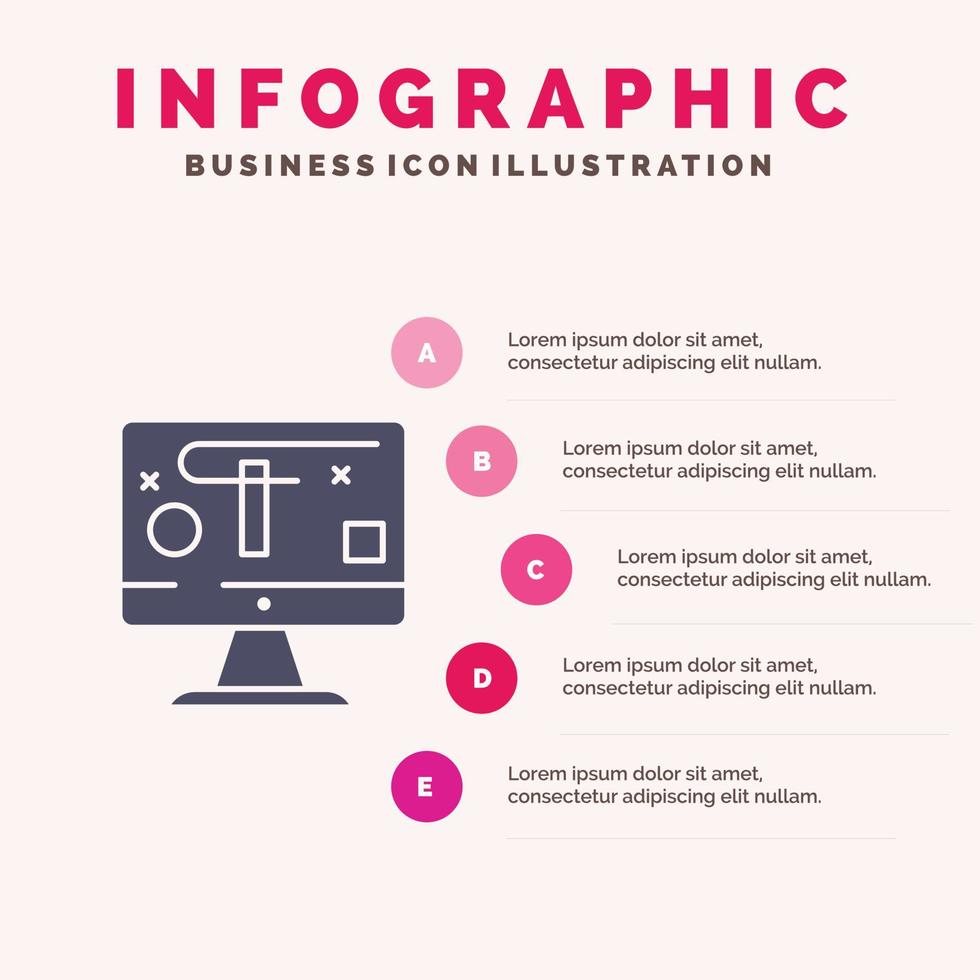 INFOGRAPHIC
BUSINESS ICON ILLUSTRATION

A
Lorem ipsum dolor sit amet, consectetur adipiscing elit nullam.

B
Lorem ipsum dolor sit amet, consectetur adipiscing elit nullam.

C
Lorem ipsum dolor sit amet, consectetur adipiscing elit nullam.

D
Lorem ipsum dolor sit amet, consectetur adipiscing elit nullam.

E
Lorem ipsum dolor sit amet, consectetur adipiscing elit nullam.