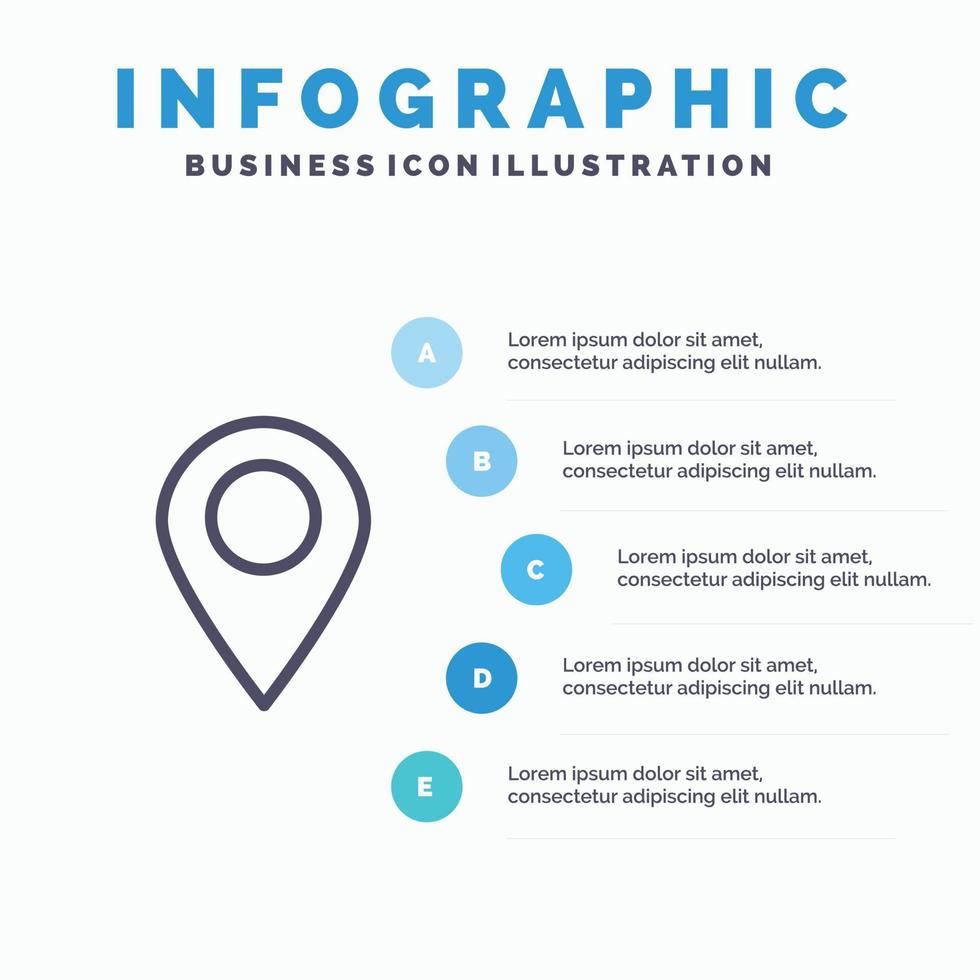 INFOGRAPHIC
BUSINESS ICON ILLUSTRATION

A
Lorem ipsum dolor sit amet, consectetur adipiscing elit nullam.

B
Lorem ipsum dolor sit amet, consectetur adipiscing elit nullam.

C
Lorem ipsum dolor sit amet, consectetur adipiscing elit nullam.

D
Lorem ipsum dolor sit amet, consectetur adipiscing elit nullam.

E
Lorem ipsum dolor sit amet, consectetur adipiscing elit nullam.