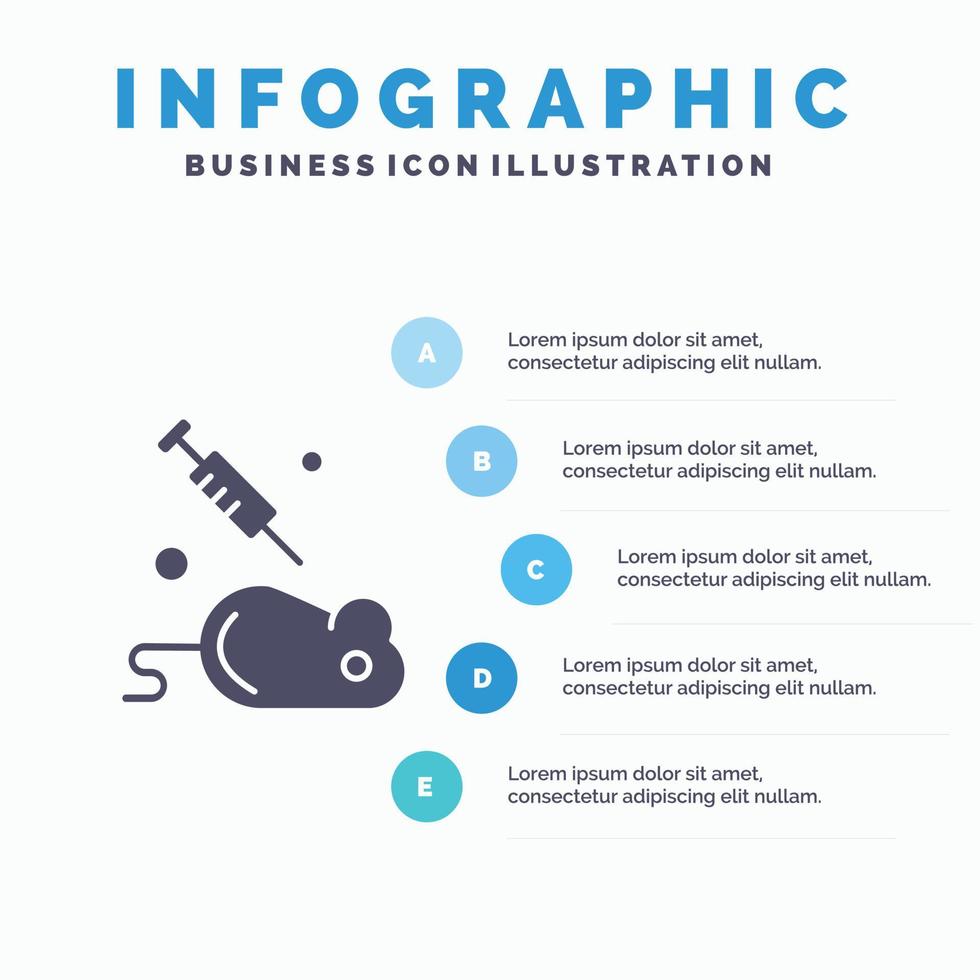 INFOGRAPHIC

BUSINESS ICON ILLUSTRATION

A

Lorem ipsum dolor sit amet, consectetur adipiscing elit nullam.

B

Lorem ipsum dolor sit amet, consectetur adipiscing elit nullam.

C

Lorem ipsum dolor sit amet, consectetur adipiscing elit nullam.

D

Lorem ipsum dolor sit amet, consectetur adipiscing elit nullam.

E

Lorem ipsum dolor sit amet, consectetur adipiscing elit nullam.