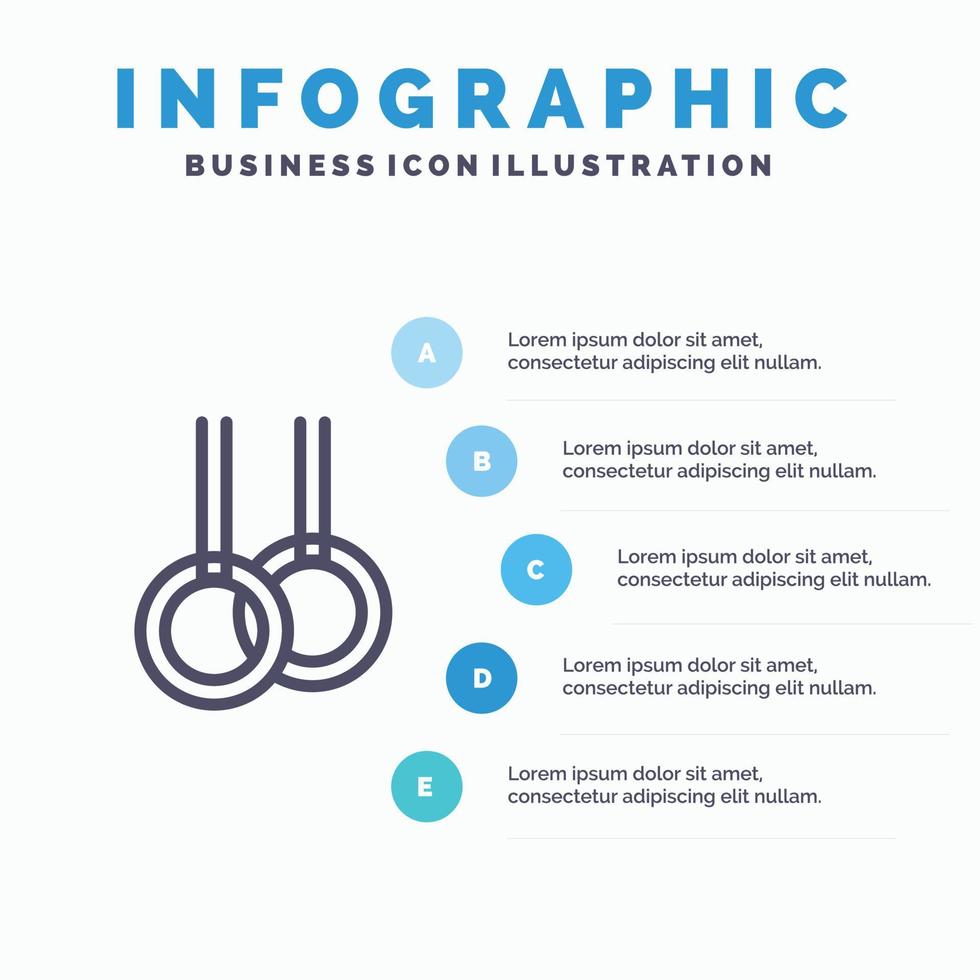 INFOGRAPHIC
BUSINESS ICON ILLUSTRATION

A
Lorem ipsum dolor sit amet, consectetur adipiscing elit nullam.

B
Lorem ipsum dolor sit amet, consectetur adipiscing elit nullam.

C
Lorem ipsum dolor sit amet, consectetur adipiscing elit nullam.

D
Lorem ipsum dolor sit amet, consectetur adipiscing elit nullam.

E
Lorem ipsum dolor sit amet, consectetur adipiscing elit nullam.