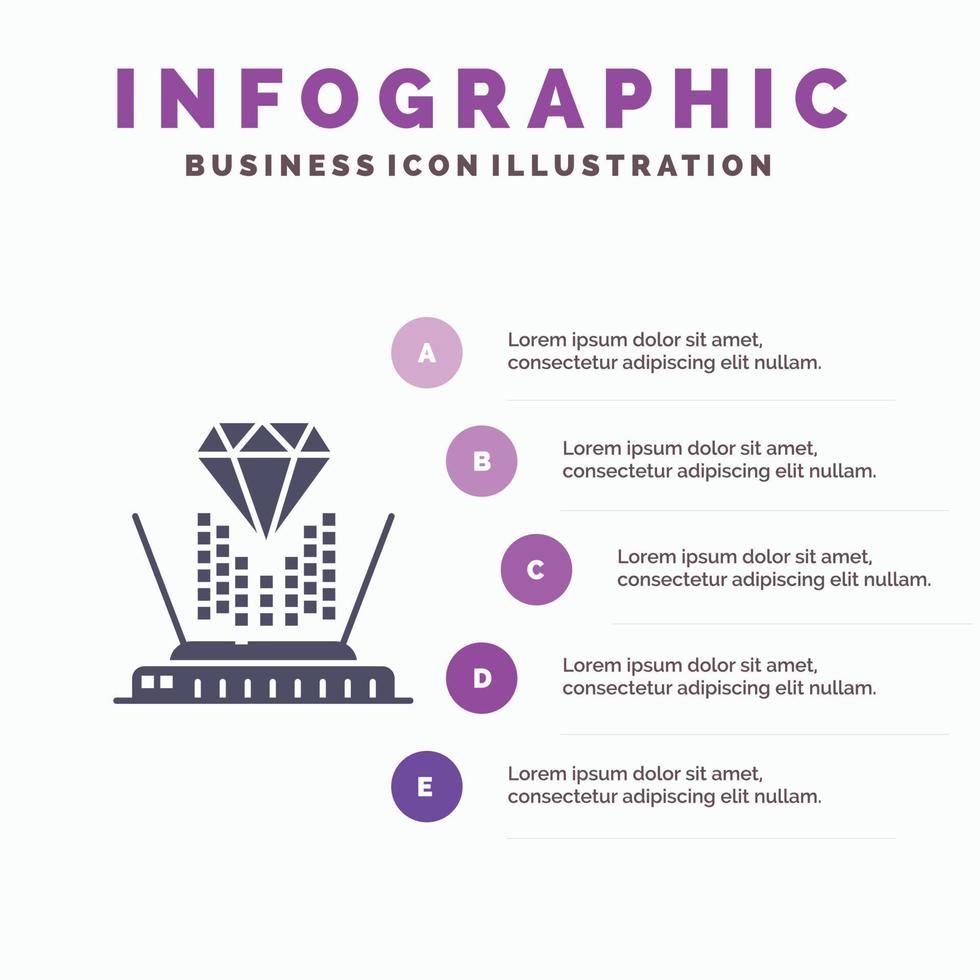 INFOGRAPHIC
BUSINESS ICON ILLUSTRATION

A
Lorem ipsum dolor sit amet, consectetur adipiscing elit nullam.

B
Lorem ipsum dolor sit amet, consectetur adipiscing elit nullam.

C
Lorem ipsum dolor sit amet, consectetur adipiscing elit nullam.

D
Lorem ipsum dolor sit amet, consectetur adipiscing elit nullam.

E
Lorem ipsum dolor sit amet, consectetur adipiscing elit nullam.