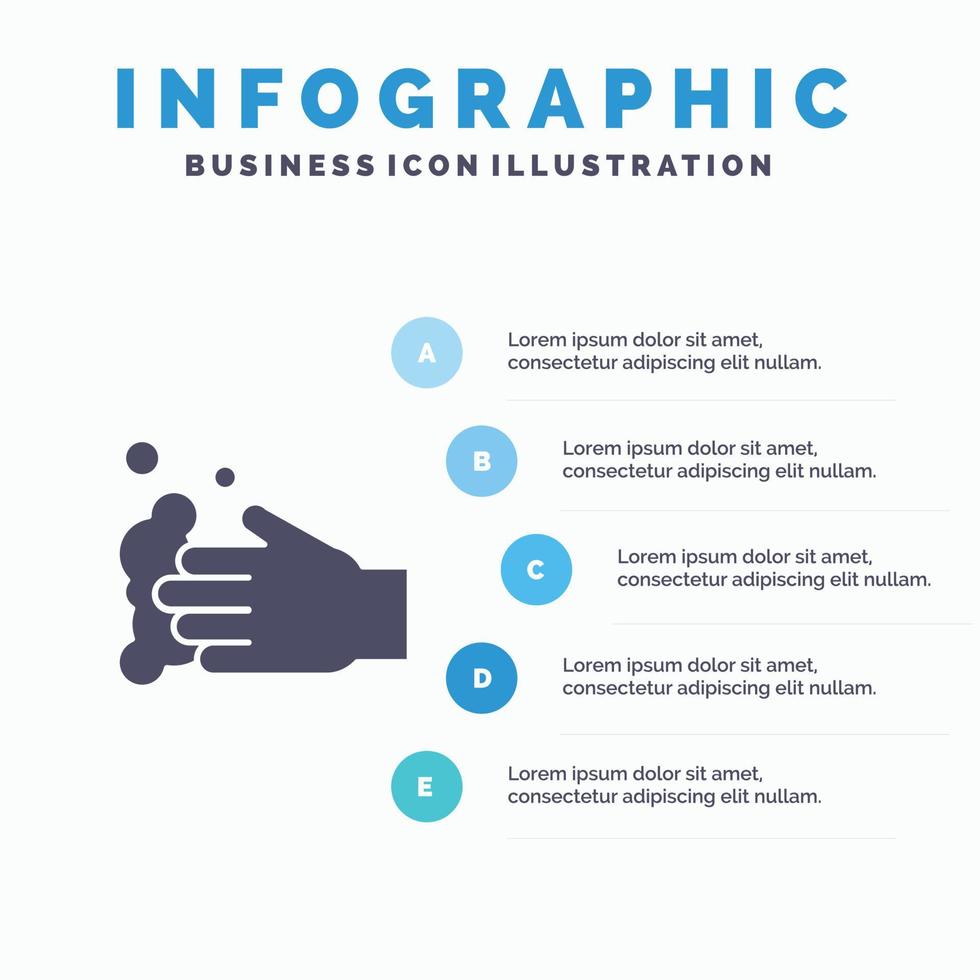 INFOGRAPHIC
BUSINESS ICON ILLUSTRATION

A
Lorem ipsum dolor sit amet, consectetur adipiscing elit nullam.

B
Lorem ipsum dolor sit amet, consectetur adipiscing elit nullam.

C
Lorem ipsum dolor sit amet, consectetur adipiscing elit nullam.

D
Lorem ipsum dolor sit amet, consectetur adipiscing elit nullam.

E
Lorem ipsum dolor sit amet, consectetur adipiscing elit nullam.