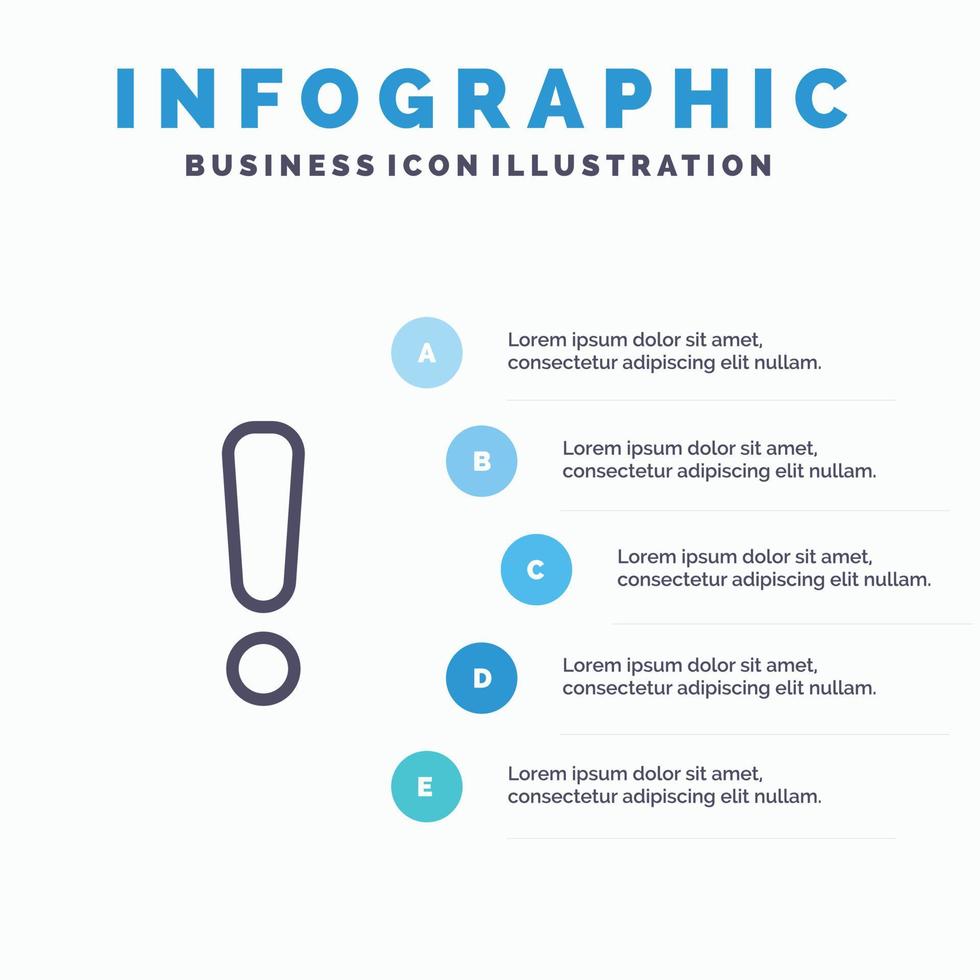 INFOGRAPHIC
BUSINESS ICON ILLUSTRATION

A
Lorem ipsum dolor sit amet, consectetur adipiscing elit nullam.

B
Lorem ipsum dolor sit amet, consectetur adipiscing elit nullam.

C
Lorem ipsum dolor sit amet, consectetur adipiscing elit nullam.

D
Lorem ipsum dolor sit amet, consectetur adipiscing elit nullam.

E
Lorem ipsum dolor sit amet, consectetur adipiscing elit nullam.