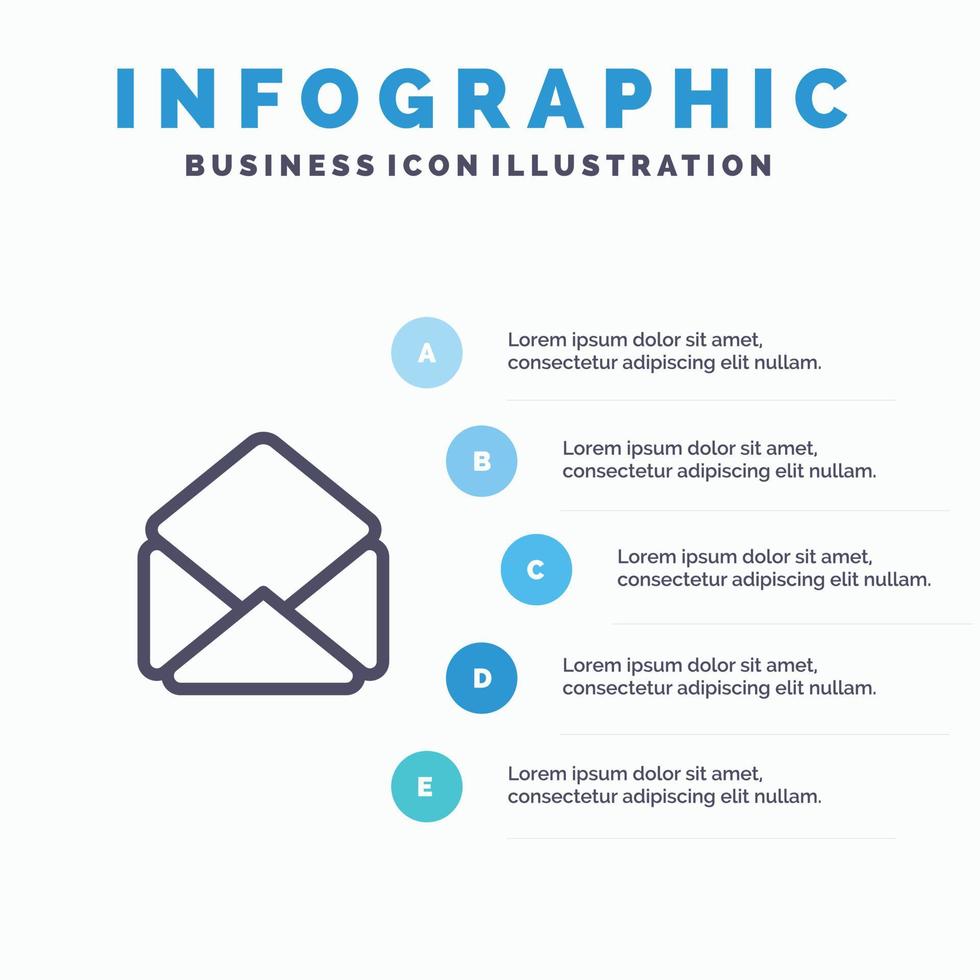 INFOGRAPHIC
BUSINESS ICON ILLUSTRATION

A Lorem ipsum dolor sit amet, consectetur adipiscing elit nullam.

B Lorem ipsum dolor sit amet, consectetur adipiscing elit nullam.

C Lorem ipsum dolor sit amet, consectetur adipiscing elit nullam.

D Lorem ipsum dolor sit amet, consectetur adipiscing elit nullam.

E Lorem ipsum dolor sit amet, consectetur adipiscing elit nullam.