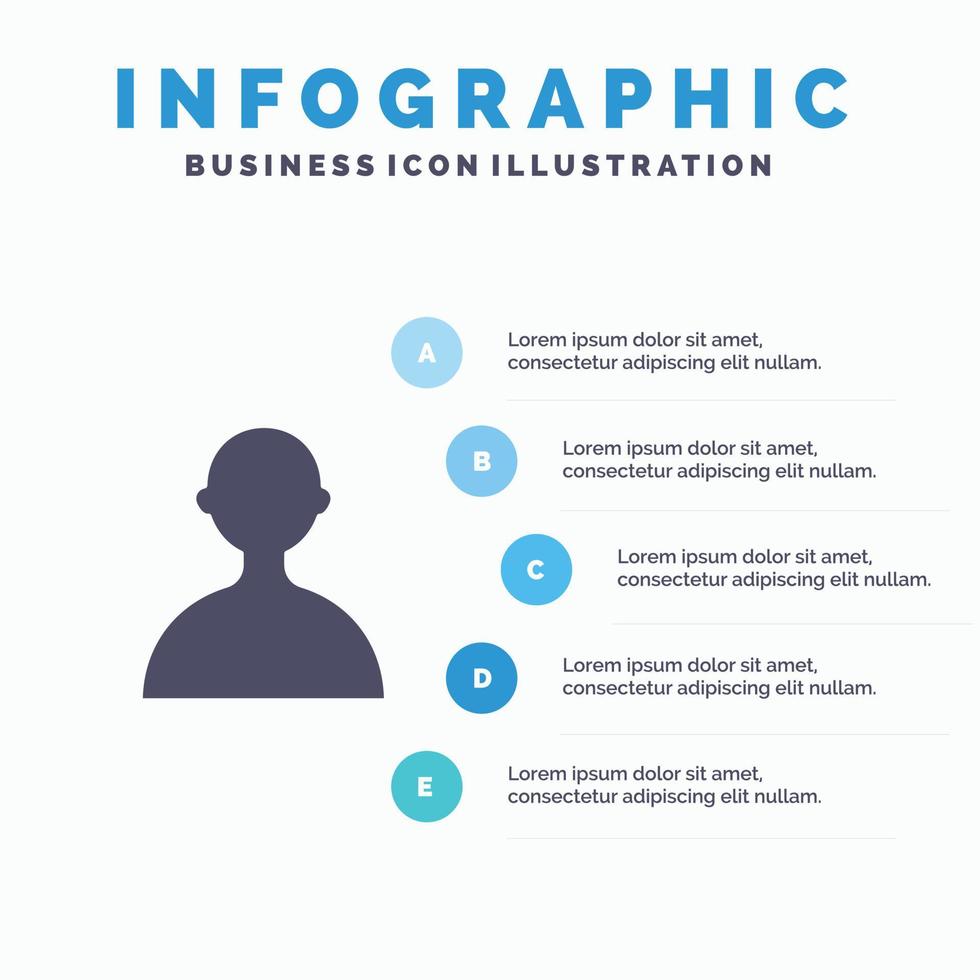 INFOGRAPHIC
BUSINESS ICON ILLUSTRATION

A
Lorem ipsum dolor sit amet, consectetur adipiscing elit nullam.

B
Lorem ipsum dolor sit amet, consectetur adipiscing elit nullam.

C
Lorem ipsum dolor sit amet, consectetur adipiscing elit nullam.

D
Lorem ipsum dolor sit amet, consectetur adipiscing elit nullam.

E
Lorem ipsum dolor sit amet, consectetur adipiscing elit nullam.