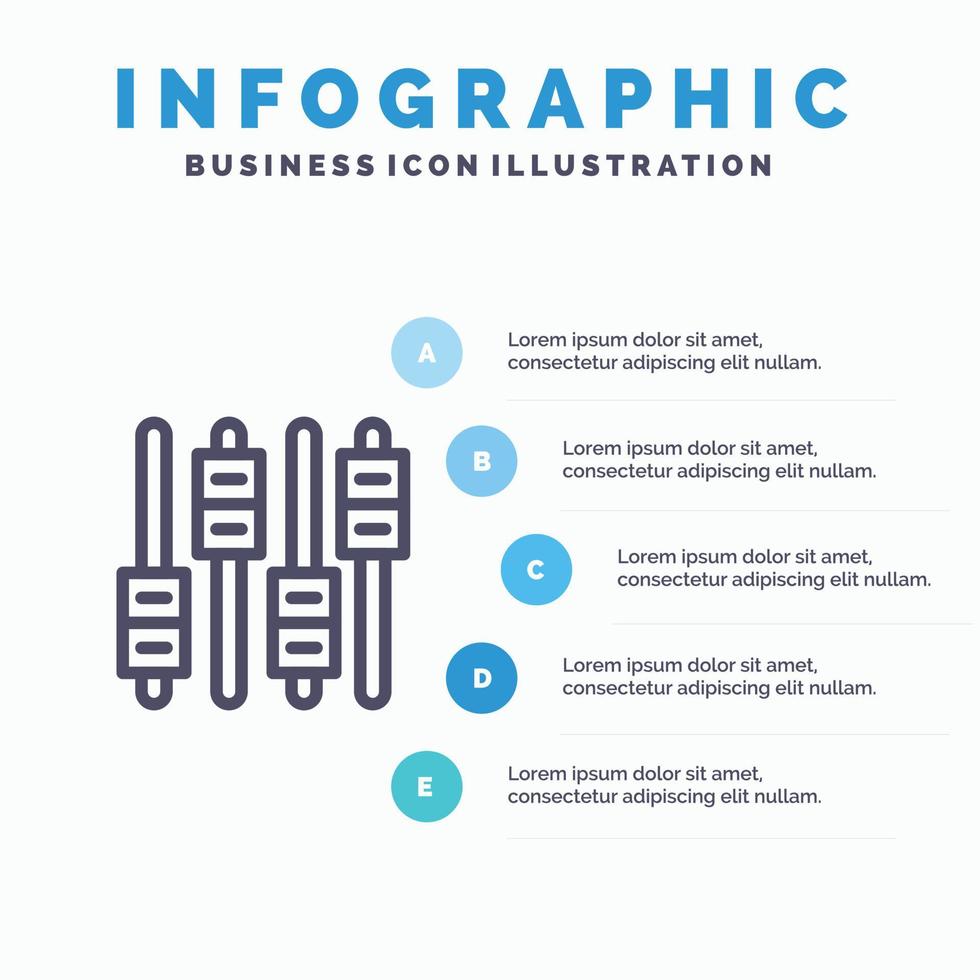 INFOGRAPHIC
BUSINESS ICON ILLUSTRATION

A
Lorem ipsum dolor sit amet, consectetur adipiscing elit nullam.

B
Lorem ipsum dolor sit amet, consectetur adipiscing elit nullam.

C
Lorem ipsum dolor sit amet, consectetur adipiscing elit nullam.

D
Lorem ipsum dolor sit amet, consectetur adipiscing elit nullam.

E
Lorem ipsum dolor sit amet, consectetur adipiscing elit nullam.