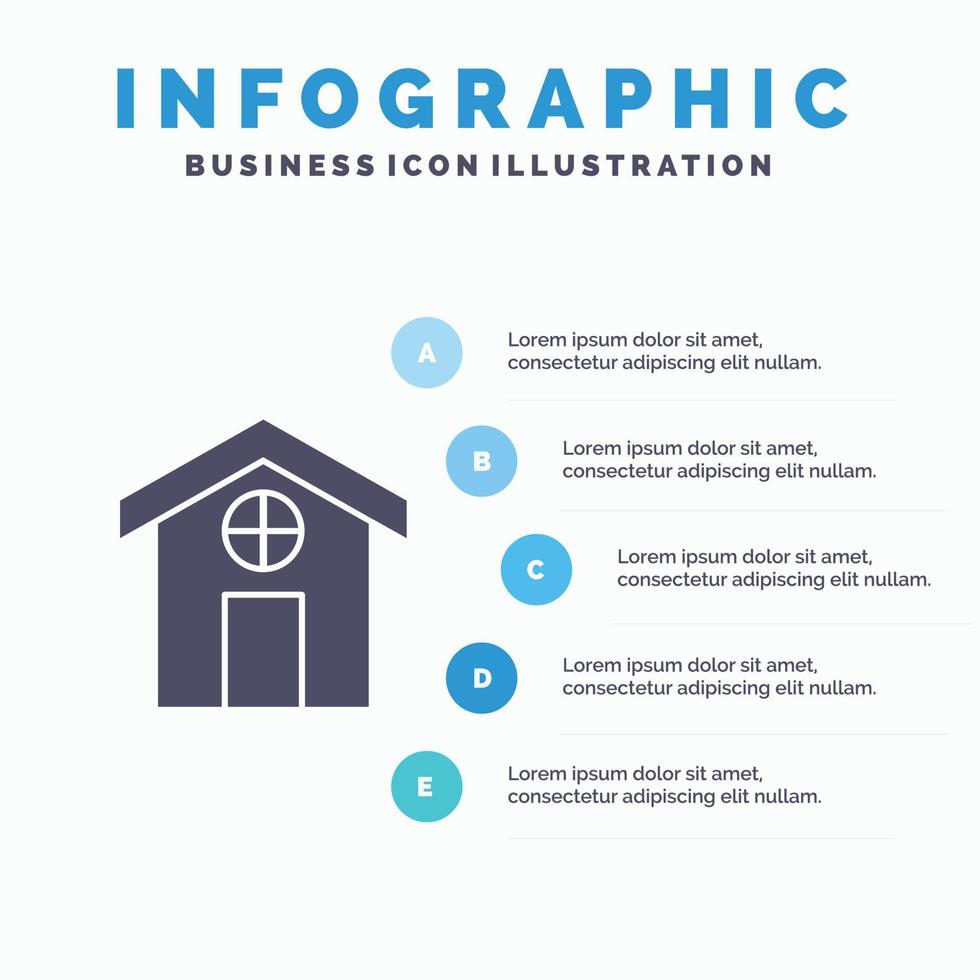 INFOGRAPHIC
BUSINESS ICON ILLUSTRATION

A
Lorem ipsum dolor sit amet, consectetur adipiscing elit nullam.

B
Lorem ipsum dolor sit amet, consectetur adipiscing elit nullam.

C
Lorem ipsum dolor sit amet, consectetur adipiscing elit nullam.

D
Lorem ipsum dolor sit amet, consectetur adipiscing elit nullam.

E
Lorem ipsum dolor sit amet, consectetur adipiscing elit nullam.