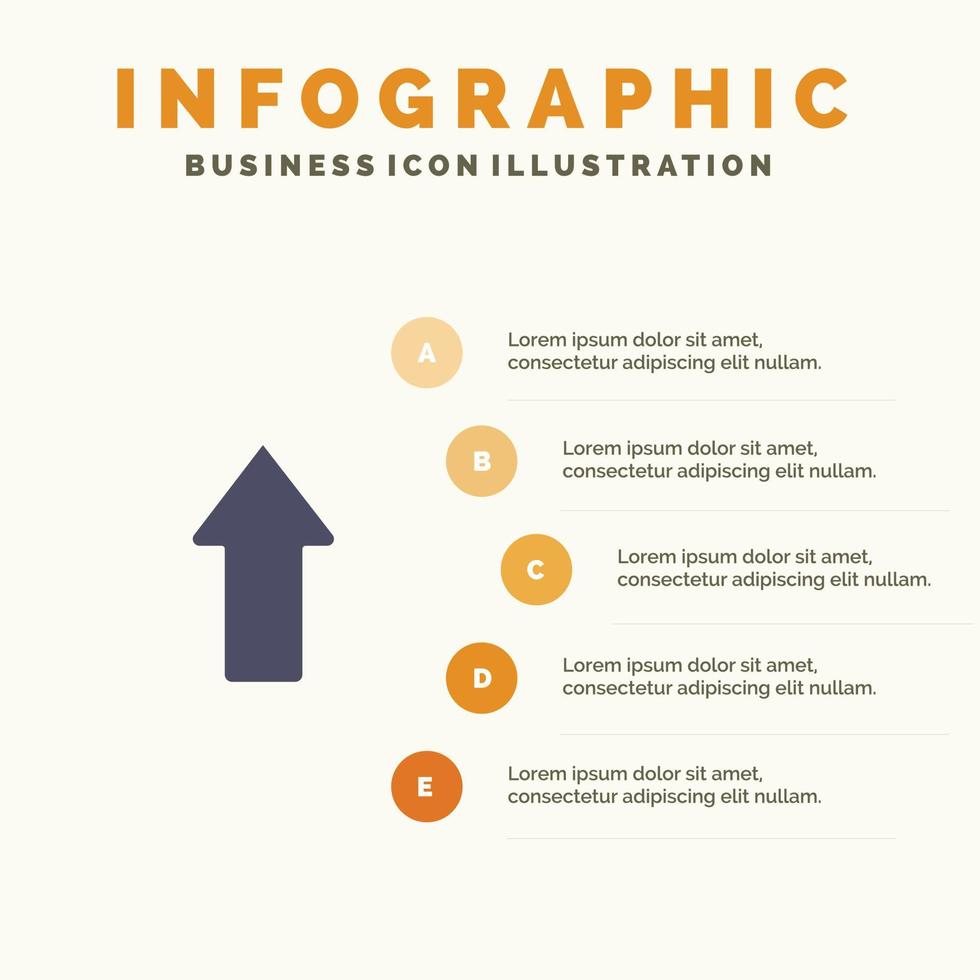 INFOGRAPHIC
BUSINESS ICON ILLUSTRATION

A
Lorem ipsum dolor sit amet, consectetur adipiscing elit nullam.

B
Lorem ipsum dolor sit amet, consectetur adipiscing elit nullam.

C
Lorem ipsum dolor sit amet, consectetur adipiscing elit nullam.

D
Lorem ipsum dolor sit amet, consectetur adipiscing elit nullam.

E
Lorem ipsum dolor sit amet, consectetur adipiscing elit nullam.