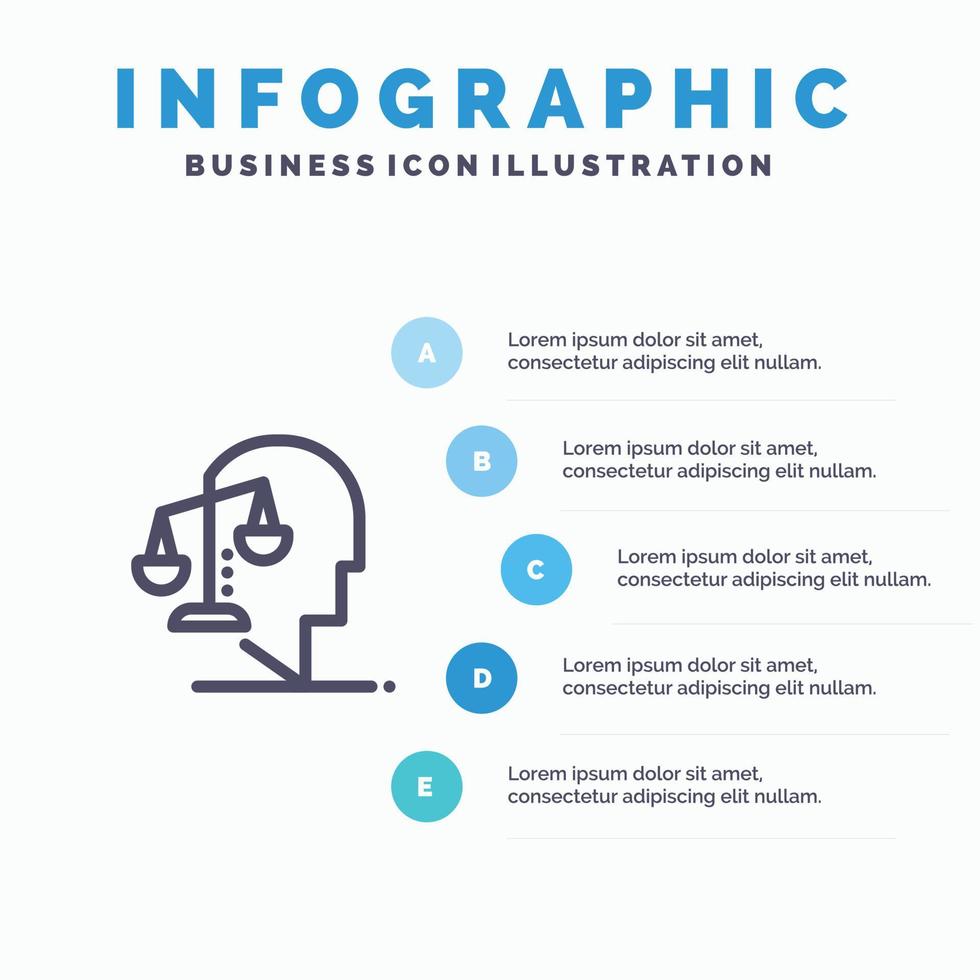 INFOGRAPHIC
BUSINESS ICON ILLUSTRATION

A
Lorem ipsum dolor sit amet, consectetur adipiscing elit nullam.

B
Lorem ipsum dolor sit amet, consectetur adipiscing elit nullam.

C
Lorem ipsum dolor sit amet, consectetur adipiscing elit nullam.

D
Lorem ipsum dolor sit amet, consectetur adipiscing elit nullam.

E
Lorem ipsum dolor sit amet, consectetur adipiscing elit nullam.