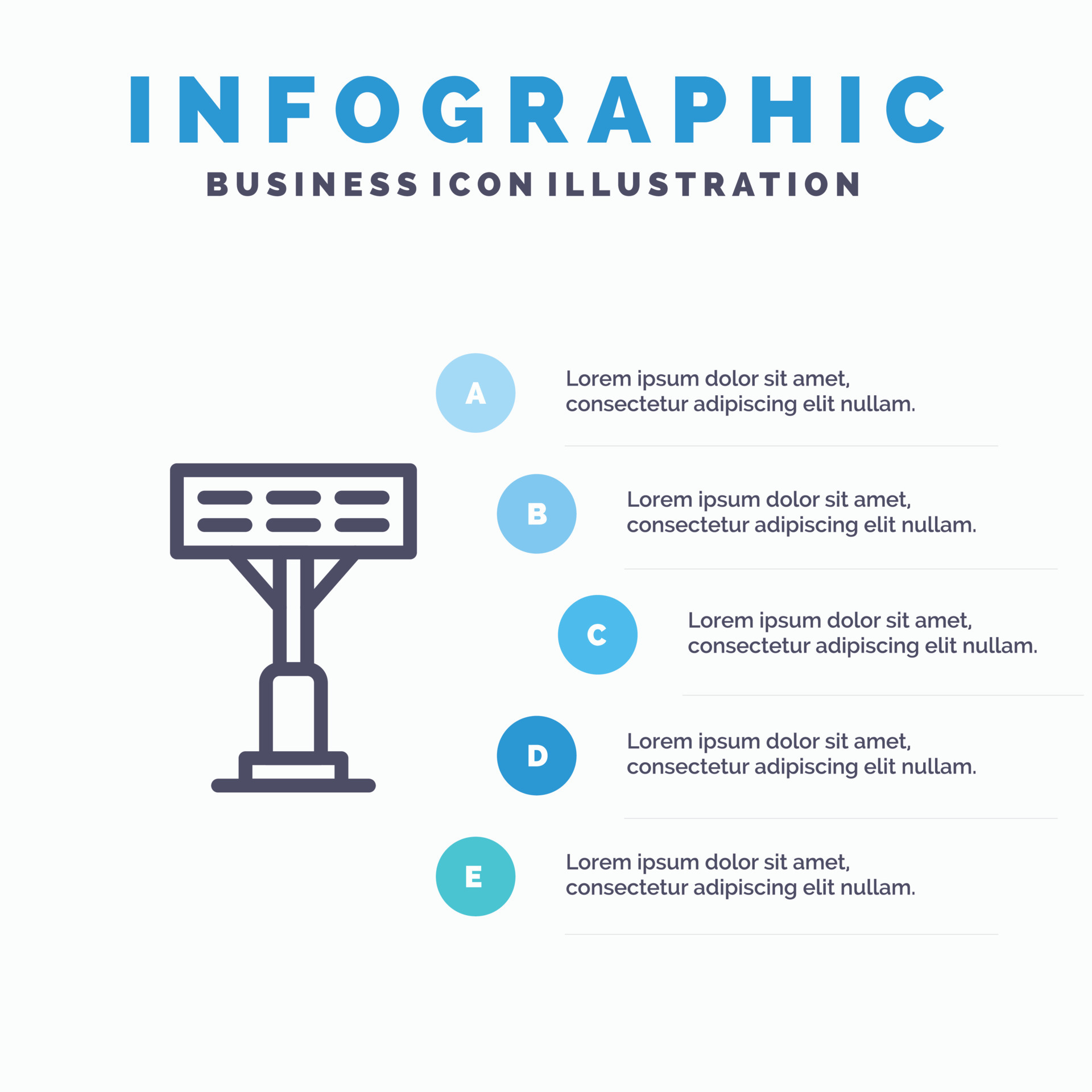 INFOGRAPHIC

BUSINESS ICON ILLUSTRATION

A

Lorem ipsum dolor sit amet, consectetur adipiscing elit nullam.

B

Lorem ipsum dolor sit amet, consectetur adipiscing elit nullam.

C

Lorem ipsum dolor sit amet, consectetur adipiscing elit nullam.

D

Lorem ipsum dolor sit amet, consectetur adipiscing elit nullam.

E

Lorem ipsum dolor sit amet, consectetur adipiscing elit nullam.