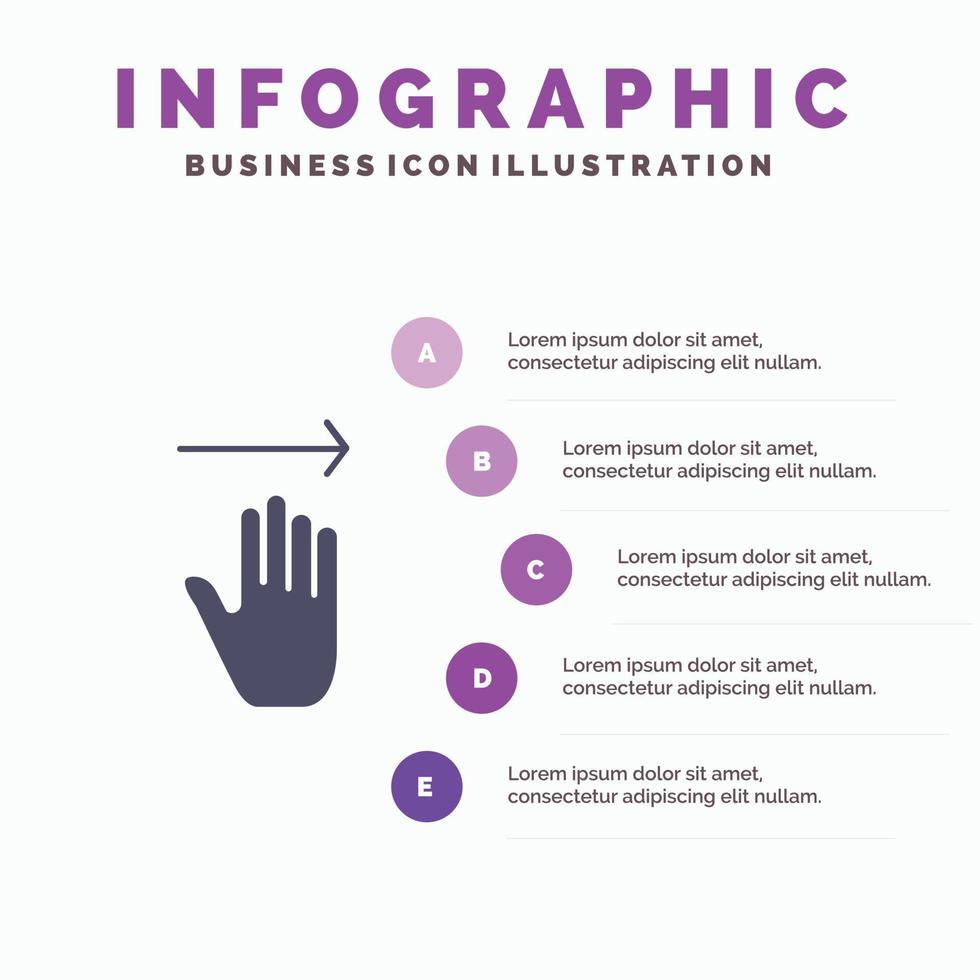 INFOGRAPHIC
BUSINESS ICON ILLUSTRATION

A
Lorem ipsum dolor sit amet, consectetur adipiscing elit nullam.

B
Lorem ipsum dolor sit amet, consectetur adipiscing elit nullam.

C
Lorem ipsum dolor sit amet, consectetur adipiscing elit nullam.

D
Lorem ipsum dolor sit amet, consectetur adipiscing elit nullam.

E
Lorem ipsum dolor sit amet, consectetur adipiscing elit nullam.