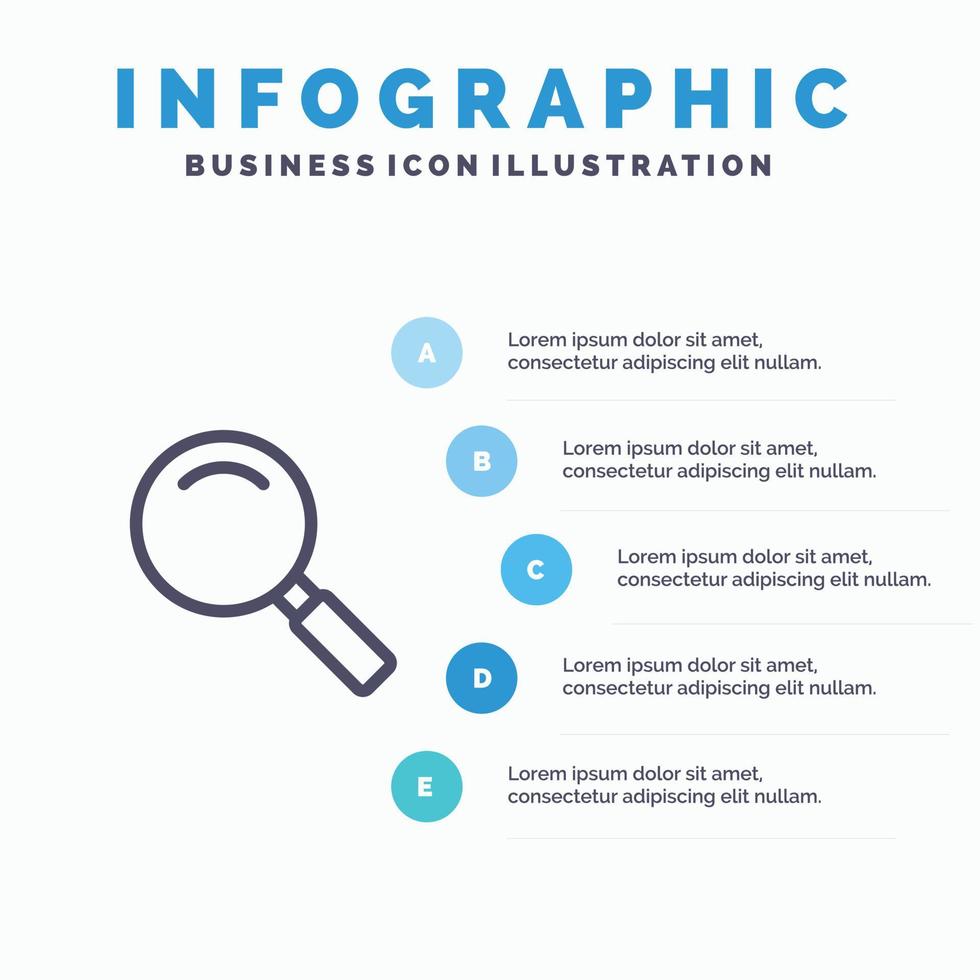 INFOGRAPHIC
BUSINESS ICON ILLUSTRATION

A
Lorem ipsum dolor sit amet, consectetur adipiscing elit nullam.

B
Lorem ipsum dolor sit amet, consectetur adipiscing elit nullam.

C
Lorem ipsum dolor sit amet, consectetur adipiscing elit nullam.

D
Lorem ipsum dolor sit amet, consectetur adipiscing elit nullam.

E
Lorem ipsum dolor sit amet, consectetur adipiscing elit nullam.