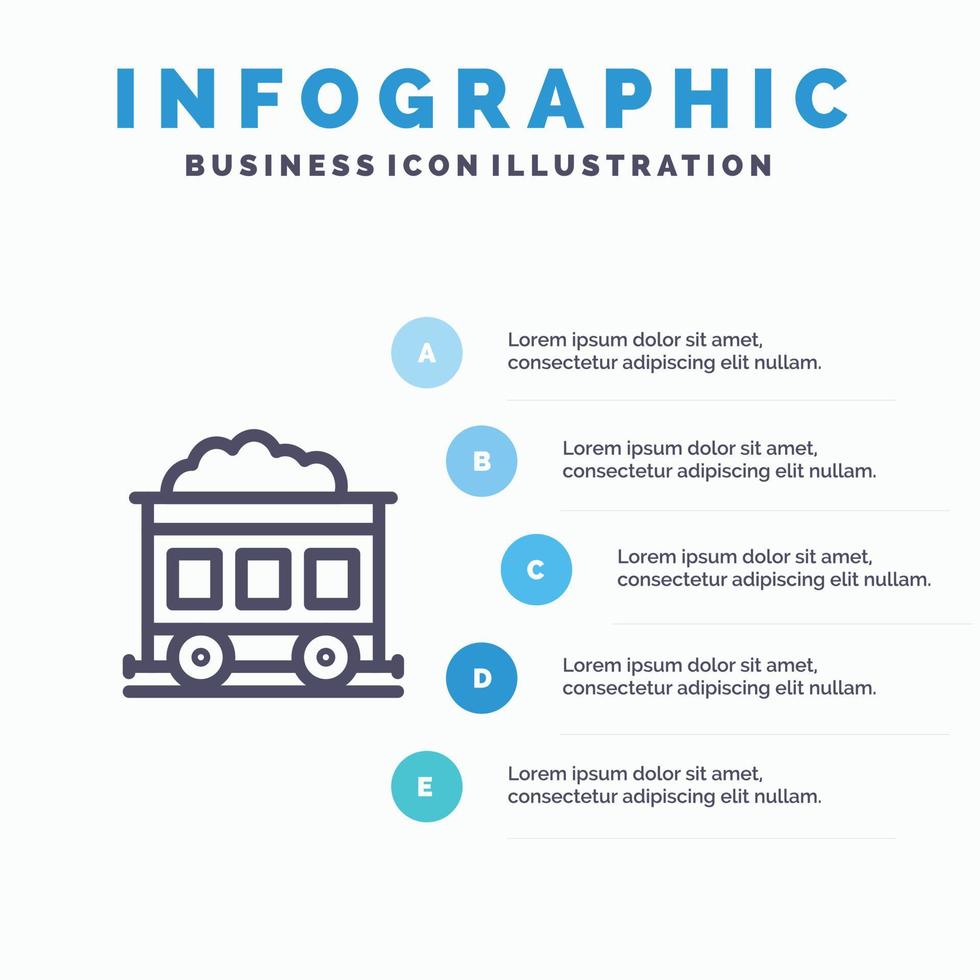 INFOGRAPHIC
BUSINESS ICON ILLUSTRATION

A
Lorem ipsum dolor sit amet, consectetur adipiscing elit nullam.

B
Lorem ipsum dolor sit amet, consectetur adipiscing elit nullam.

C
Lorem ipsum dolor sit amet, consectetur adipiscing elit nullam.

D
Lorem ipsum dolor sit amet, consectetur adipiscing elit nullam.

E
Lorem ipsum dolor sit amet, consectetur adipiscing elit nullam.