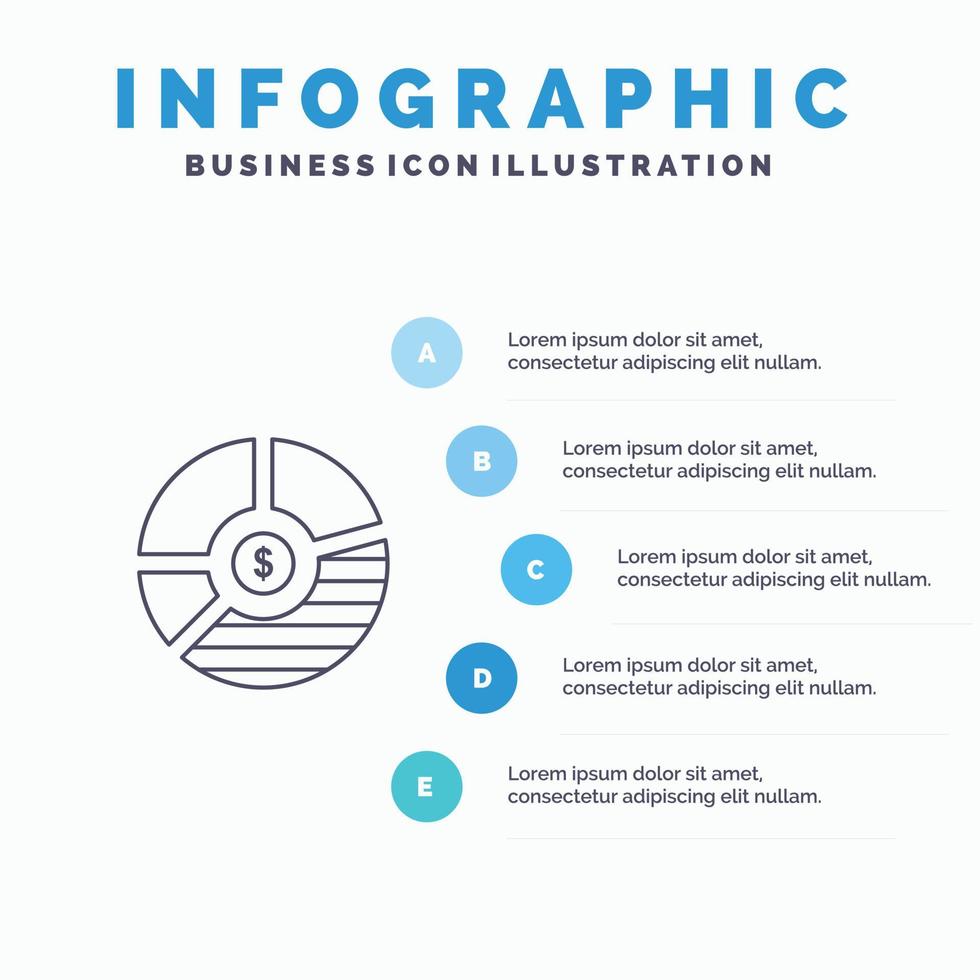 INFOGRAPHIC
BUSINESS ICON ILLUSTRATION

$

A

Lorem ipsum dolor sit amet, consectetur adipiscing elit nullam.

B

Lorem ipsum dolor sit amet, consectetur adipiscing elit nullam.

C

Lorem ipsum dolor sit amet, consectetur adipiscing elit nullam.

D

Lorem ipsum dolor sit amet, consectetur adipiscing elit nullam.

E

Lorem ipsum dolor sit amet, consectetur adipiscing elit nullam.