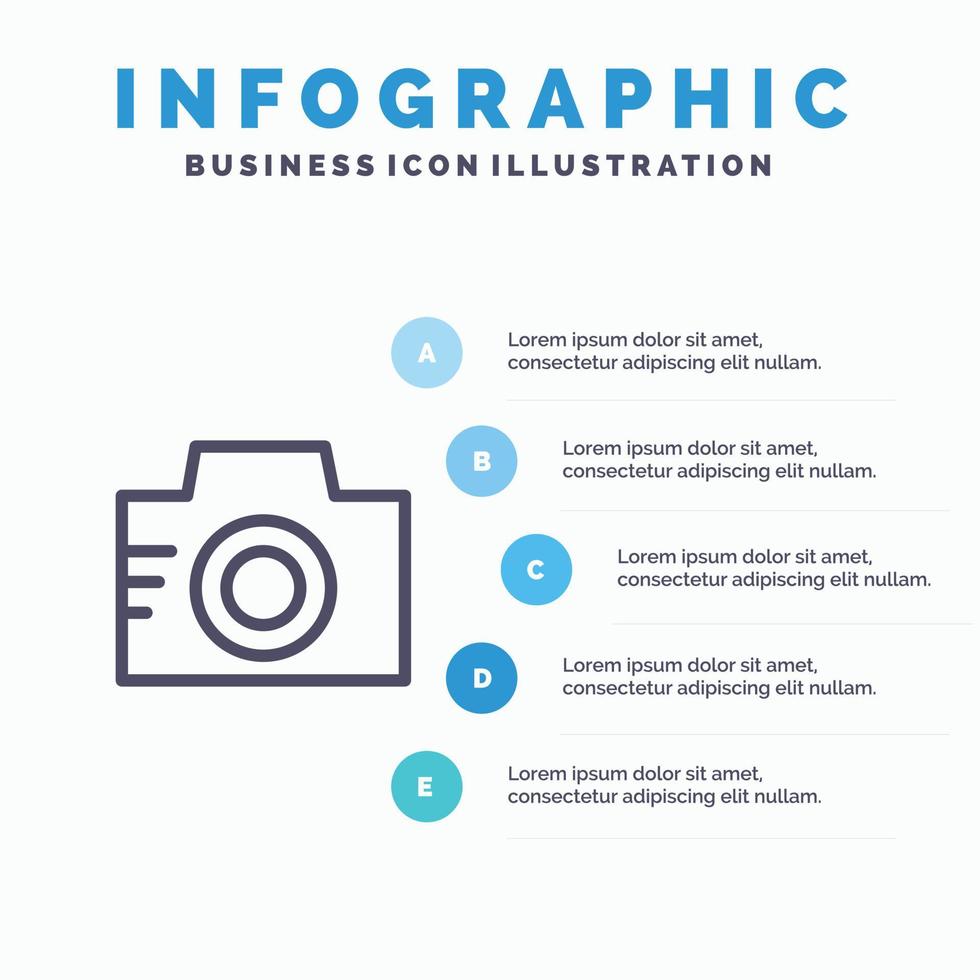 INFOGRAPHIC
BUSINESS ICON ILLUSTRATION

A
Lorem ipsum dolor sit amet, consectetur adipiscing elit nullam.

B
Lorem ipsum dolor sit amet, consectetur adipiscing elit nullam.

C
Lorem ipsum dolor sit amet, consectetur adipiscing elit nullam.

D
Lorem ipsum dolor sit amet, consectetur adipiscing elit nullam.

E
Lorem ipsum dolor sit amet, consectetur adipiscing elit nullam.