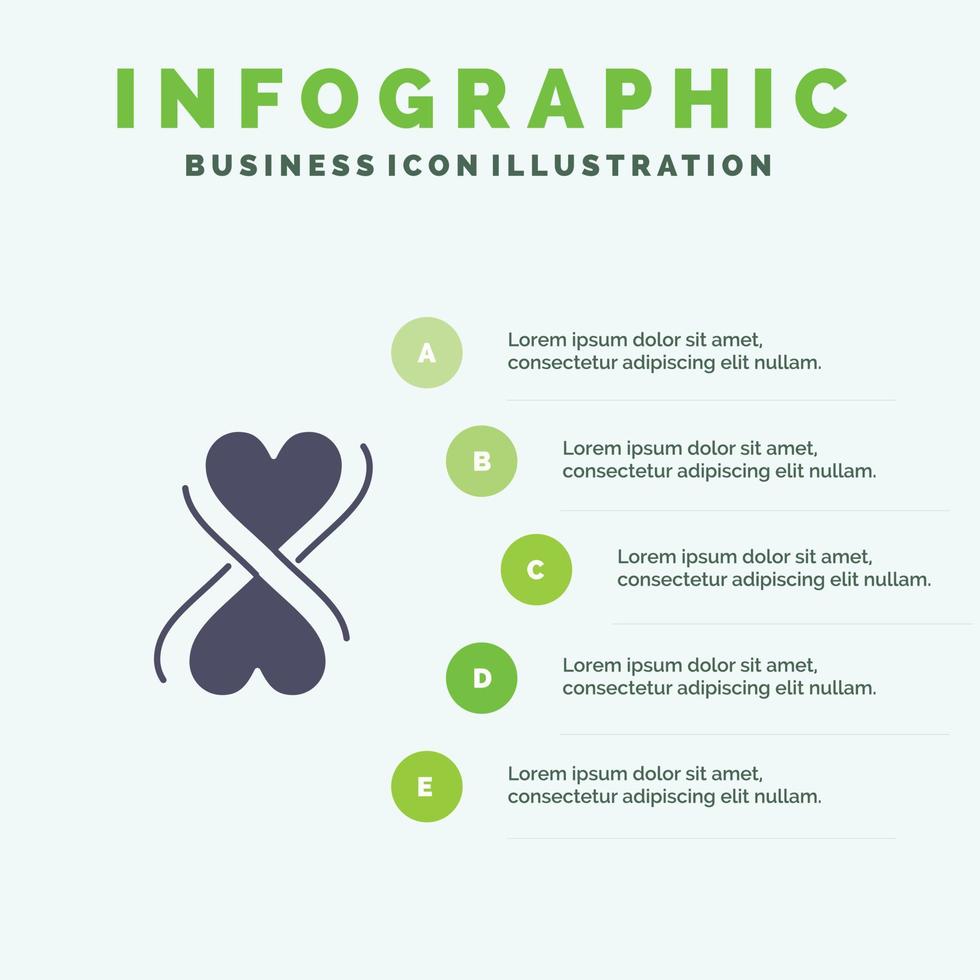 INFOGRAPHIC
BUSINESS ICON ILLUSTRATION

A
Lorem ipsum dolor sit amet, consectetur adipiscing elit nullam.

B
Lorem ipsum dolor sit amet, consectetur adipiscing elit nullam.

C
Lorem ipsum dolor sit amet, consectetur adipiscing elit nullam.

D
Lorem ipsum dolor sit amet, consectetur adipiscing elit nullam.

E
Lorem ipsum dolor sit amet, consectetur adipiscing elit nullam.