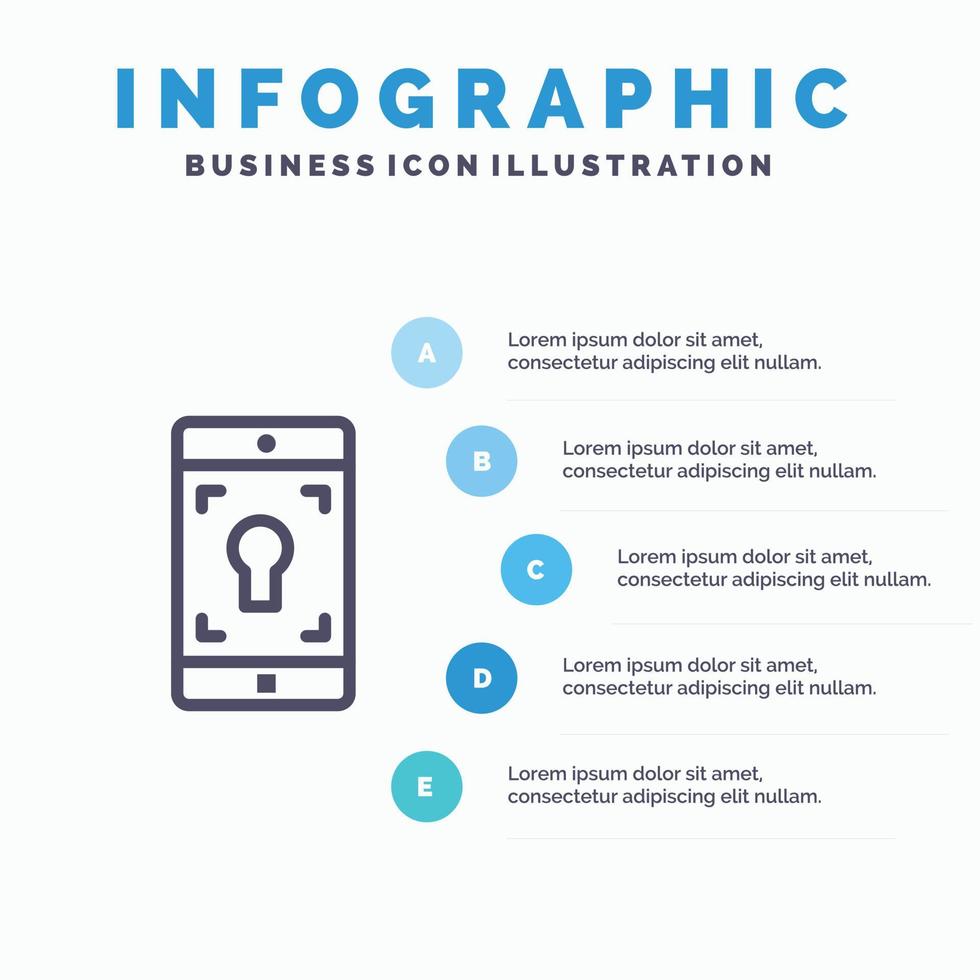 INFOGRAPHIC
BUSINESS ICON ILLUSTRATION

A
Lorem ipsum dolor sit amet, consectetur adipiscing elit nullam.

B
Lorem ipsum dolor sit amet, consectetur adipiscing elit nullam.

C
Lorem ipsum dolor sit amet, consectetur adipiscing elit nullam.

D
Lorem ipsum dolor sit amet, consectetur adipiscing elit nullam.

E
Lorem ipsum dolor sit amet, consectetur adipiscing elit nullam.