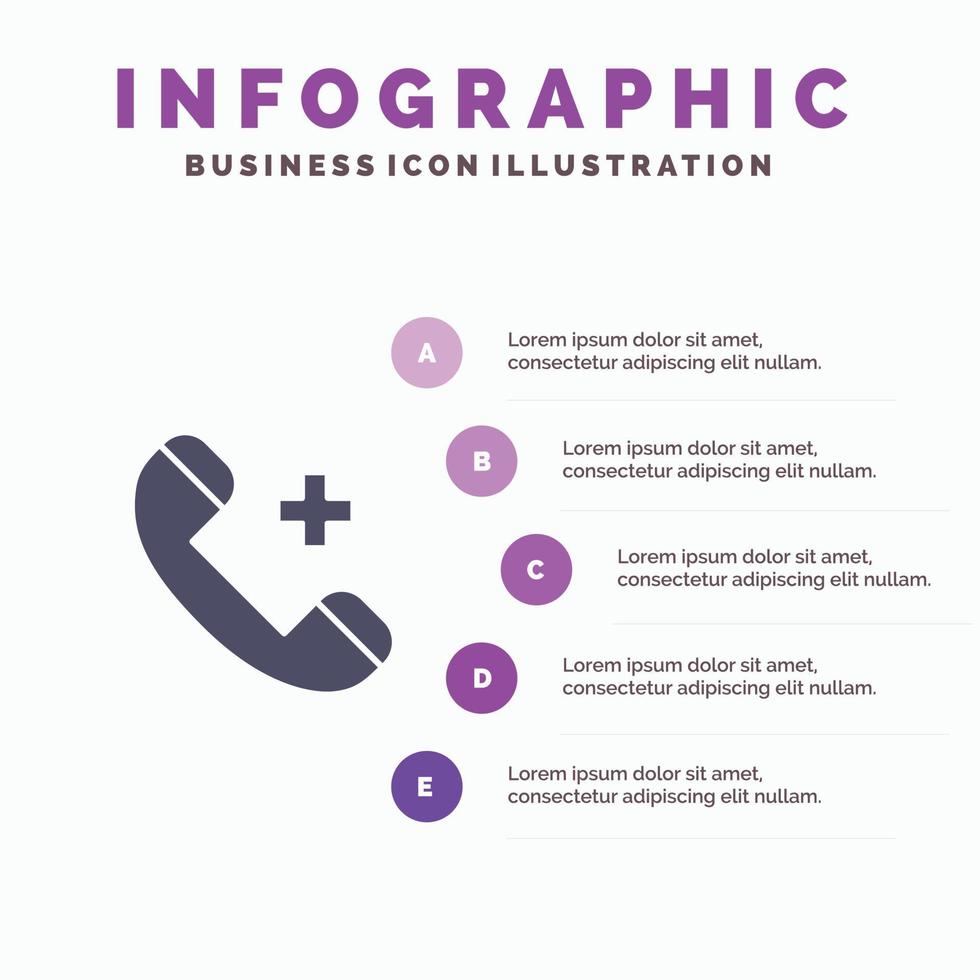 INFOGRAPHIC
BUSINESS ICON ILLUSTRATION

A
Lorem ipsum dolor sit amet, consectetur adipiscing elit nullam.

B
Lorem ipsum dolor sit amet, consectetur adipiscing elit nullam.

C
Lorem ipsum dolor sit amet, consectetur adipiscing elit nullam.

D
Lorem ipsum dolor sit amet, consectetur adipiscing elit nullam.

E
Lorem ipsum dolor sit amet, consectetur adipiscing elit nullam.