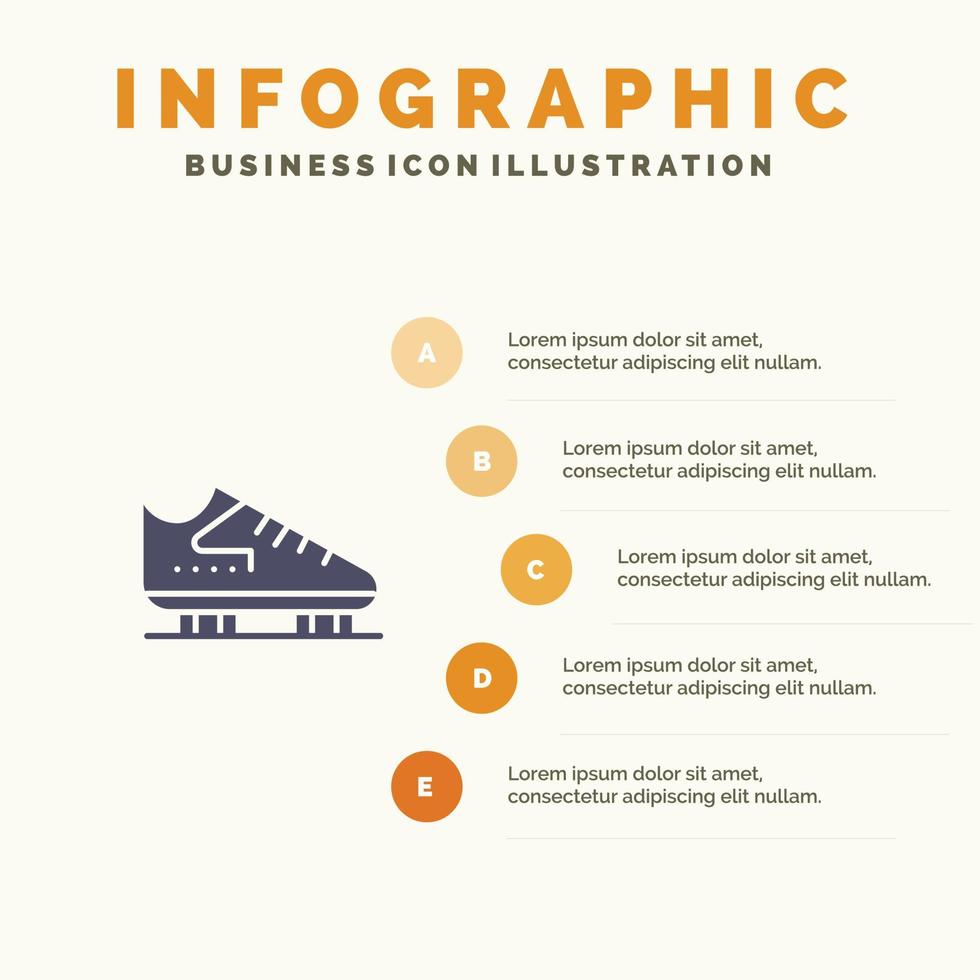 INFOGRAPHIC
BUSINESS ICON ILLUSTRATION

A
Lorem ipsum dolor sit amet, consectetur adipiscing elit nullam.

B
Lorem ipsum dolor sit amet, consectetur adipiscing elit nullam.

C
Lorem ipsum dolor sit amet, consectetur adipiscing elit nullam.

D
Lorem ipsum dolor sit amet, consectetur adipiscing elit nullam.

E
Lorem ipsum dolor sit amet, consectetur adipiscing elit nullam.