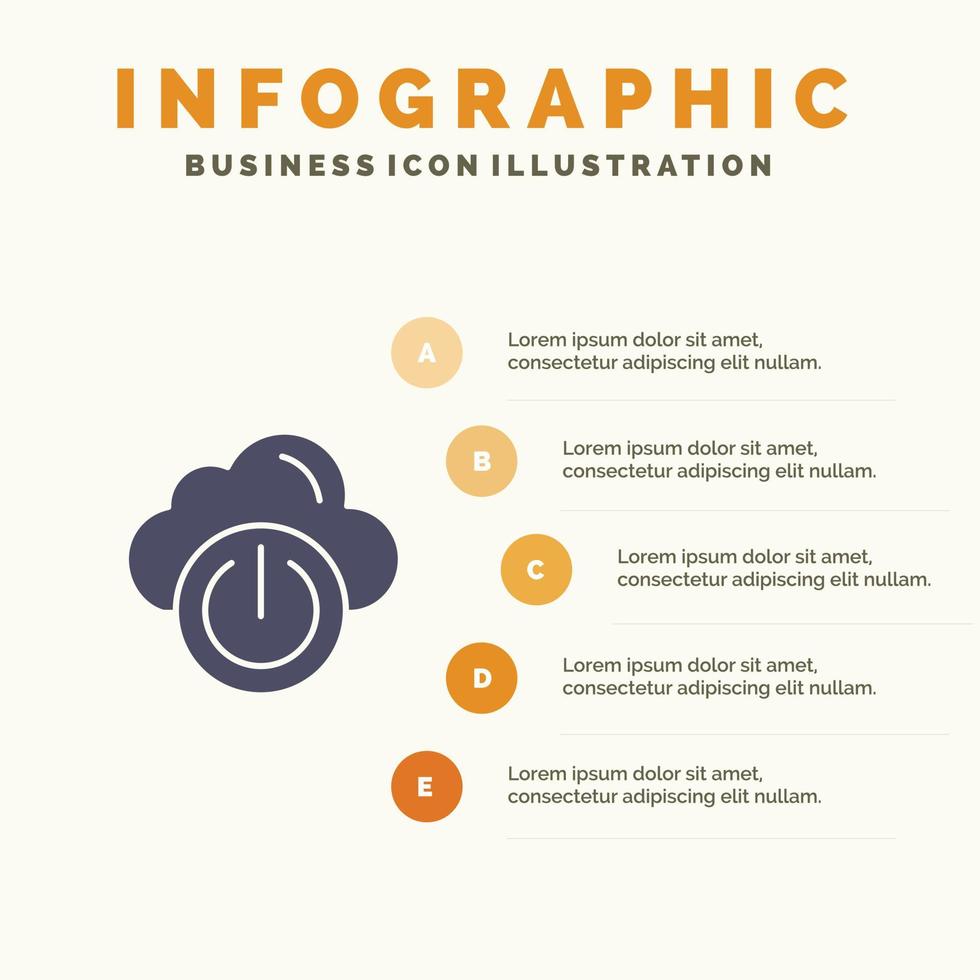 INFOGRAPHIC
BUSINESS ICON ILLUSTRATION

A
Lorem ipsum dolor sit amet, consectetur adipiscing elit nullam.

B
Lorem ipsum dolor sit amet, consectetur adipiscing elit nullam.

C
Lorem ipsum dolor sit amet, consectetur adipiscing elit nullam.

D
Lorem ipsum dolor sit amet, consectetur adipiscing elit nullam.

E
Lorem ipsum dolor sit amet, consectetur adipiscing elit nullam.