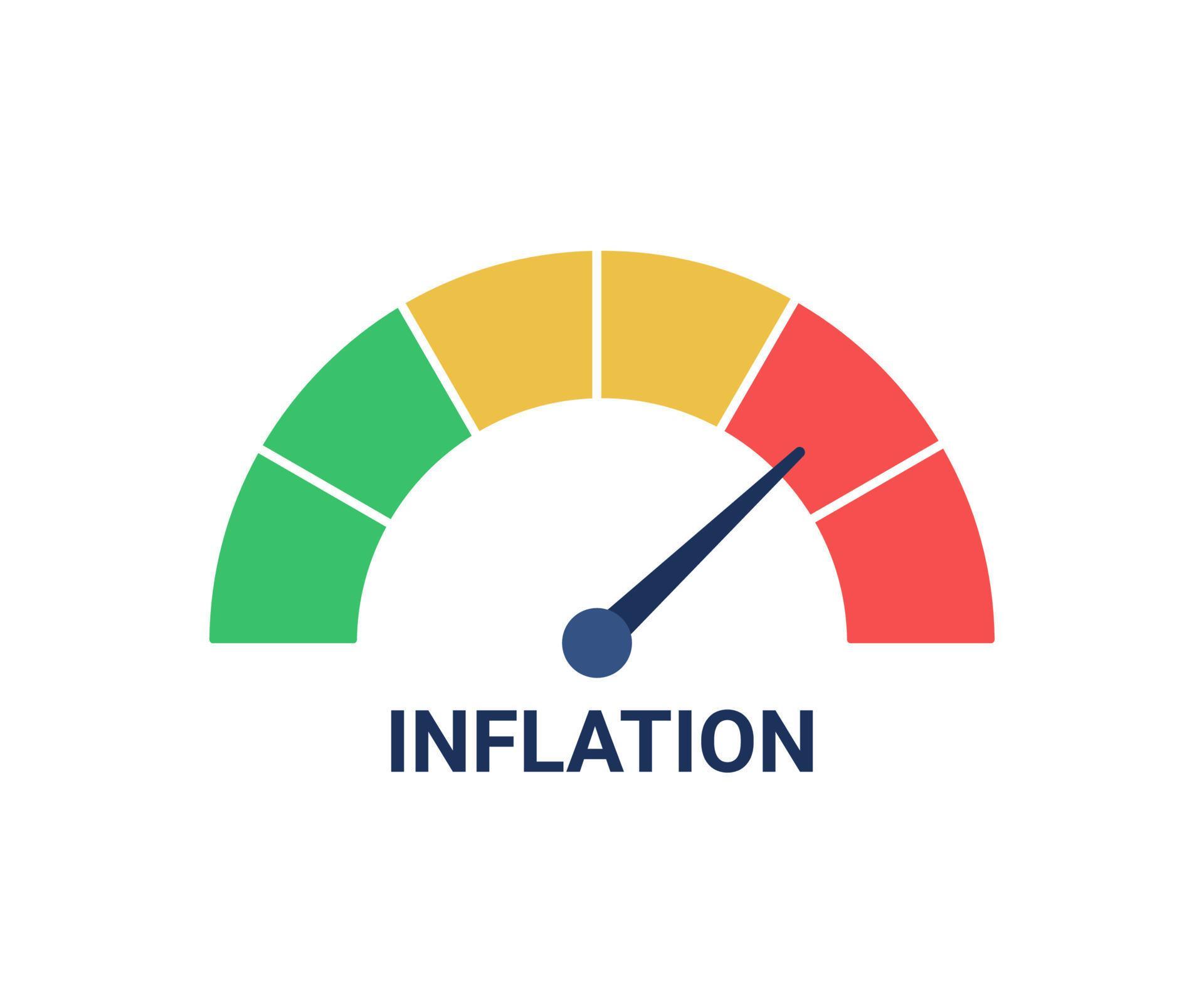 INFLATION