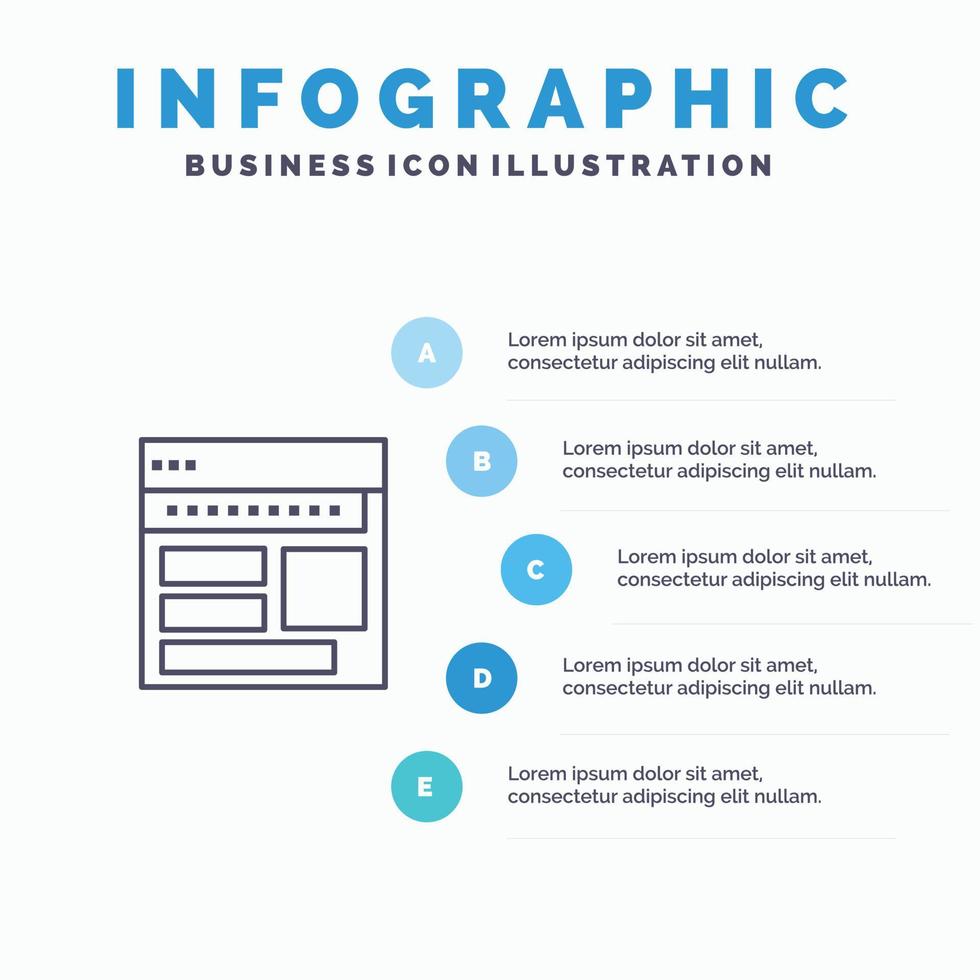 INFOGRAPHIC
BUSINESS ICON ILLUSTRATION

A
Lorem ipsum dolor sit amet, consectetur adipiscing elit nullam.

B
Lorem ipsum dolor sit amet, consectetur adipiscing elit nullam.

C
Lorem ipsum dolor sit amet, consectetur adipiscing elit nullam.

D
Lorem ipsum dolor sit amet, consectetur adipiscing elit nullam.

E
Lorem ipsum dolor sit amet, consectetur adipiscing elit nullam.