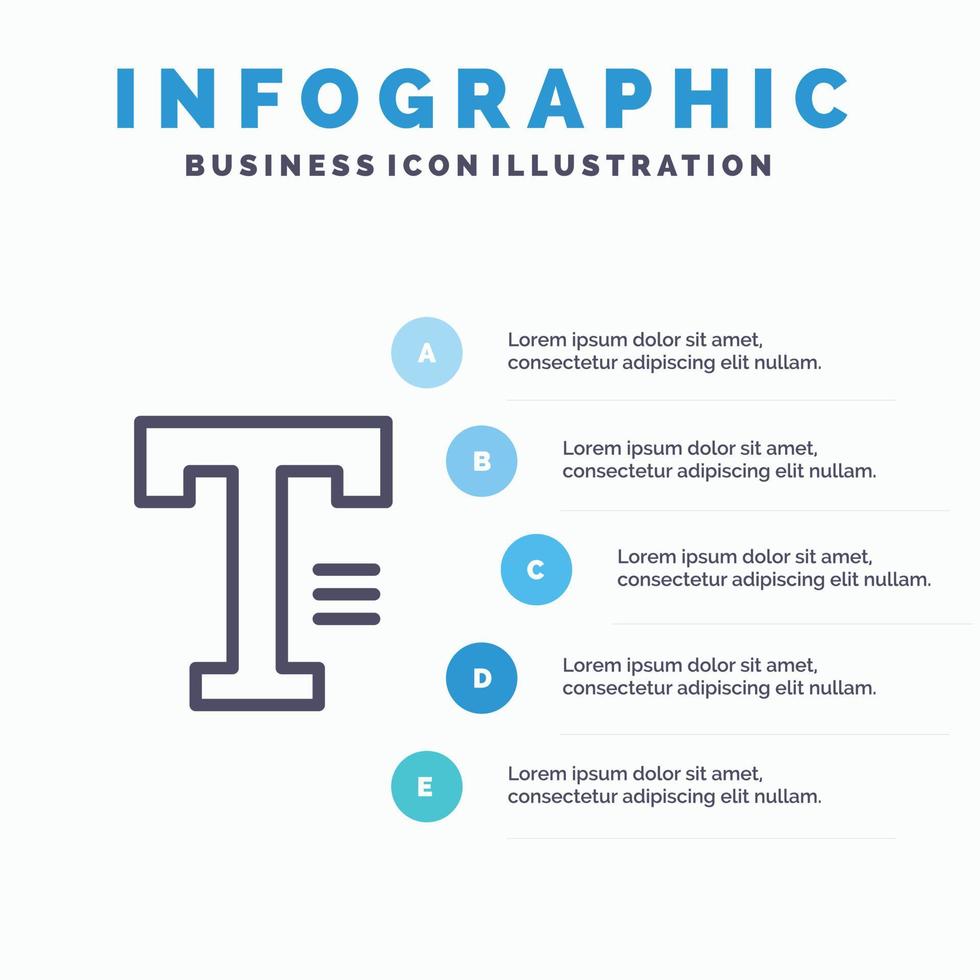 INFOGRAPHIC
BUSINESS ICON ILLUSTRATION

A
Lorem ipsum dolor sit amet, consectetur adipiscing elit nullam.

B
Lorem ipsum dolor sit amet, consectetur adipiscing elit nullam.

C
Lorem ipsum dolor sit amet, consectetur adipiscing elit nullam.

D
Lorem ipsum dolor sit amet, consectetur adipiscing elit nullam.

E
Lorem ipsum dolor sit amet, consectetur adipiscing elit nullam.