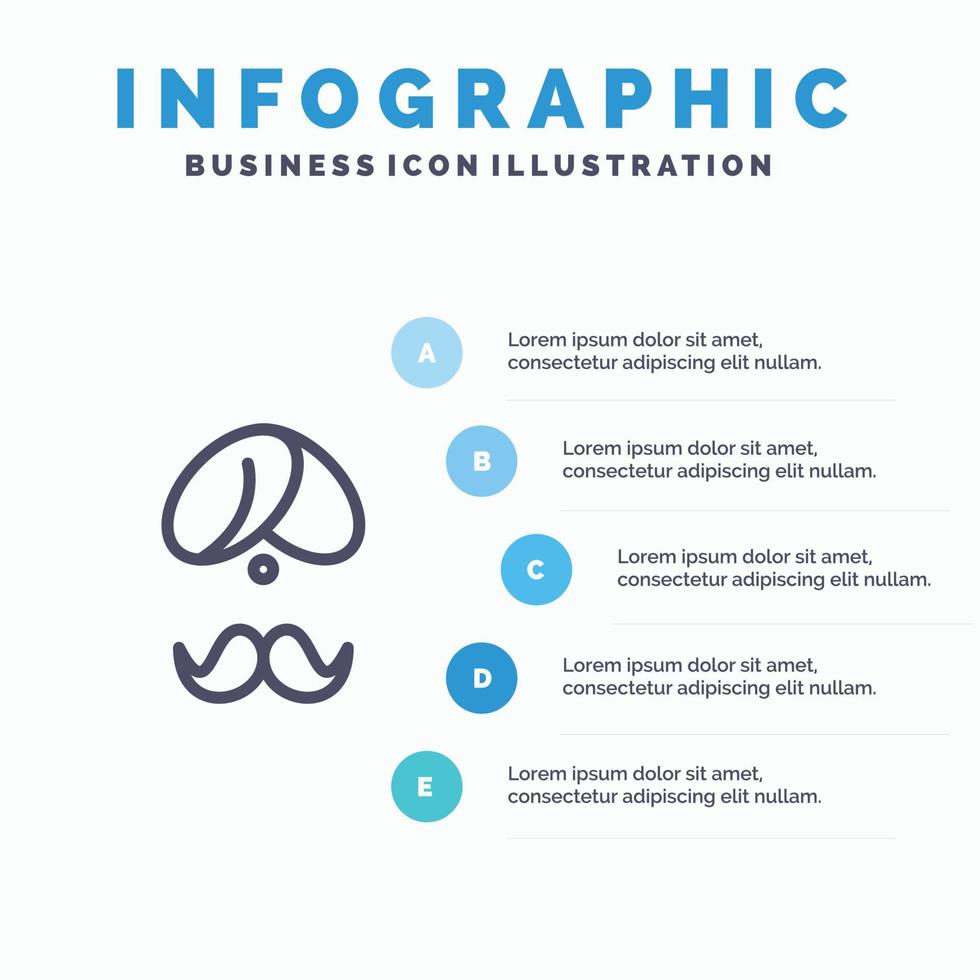 INFOGRAPHIC
BUSINESS ICON ILLUSTRATION

A
Lorem ipsum dolor sit amet, consectetur adipiscing elit nullam.

B
Lorem ipsum dolor sit amet, consectetur adipiscing elit nullam.

C
Lorem ipsum dolor sit amet, consectetur adipiscing elit nullam.

D
Lorem ipsum dolor sit amet, consectetur adipiscing elit nullam.

E
Lorem ipsum dolor sit amet, consectetur adipiscing elit nullam.