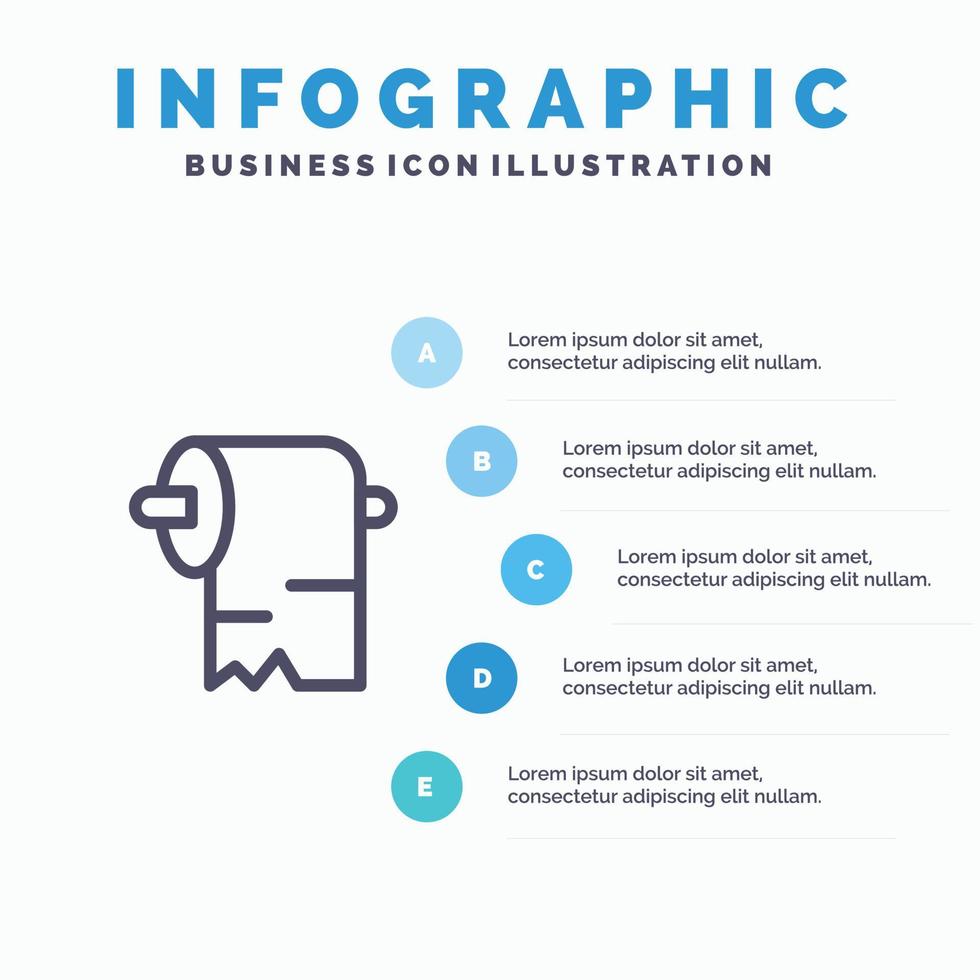 INFOGRAPHIC
BUSINESS ICON ILLUSTRATION

A
Lorem ipsum dolor sit amet, consectetur adipiscing elit nullam.

B
Lorem ipsum dolor sit amet, consectetur adipiscing elit nullam.

C
Lorem ipsum dolor sit amet, consectetur adipiscing elit nullam.

D
Lorem ipsum dolor sit amet, consectetur adipiscing elit nullam.

E
Lorem ipsum dolor sit amet, consectetur adipiscing elit nullam.