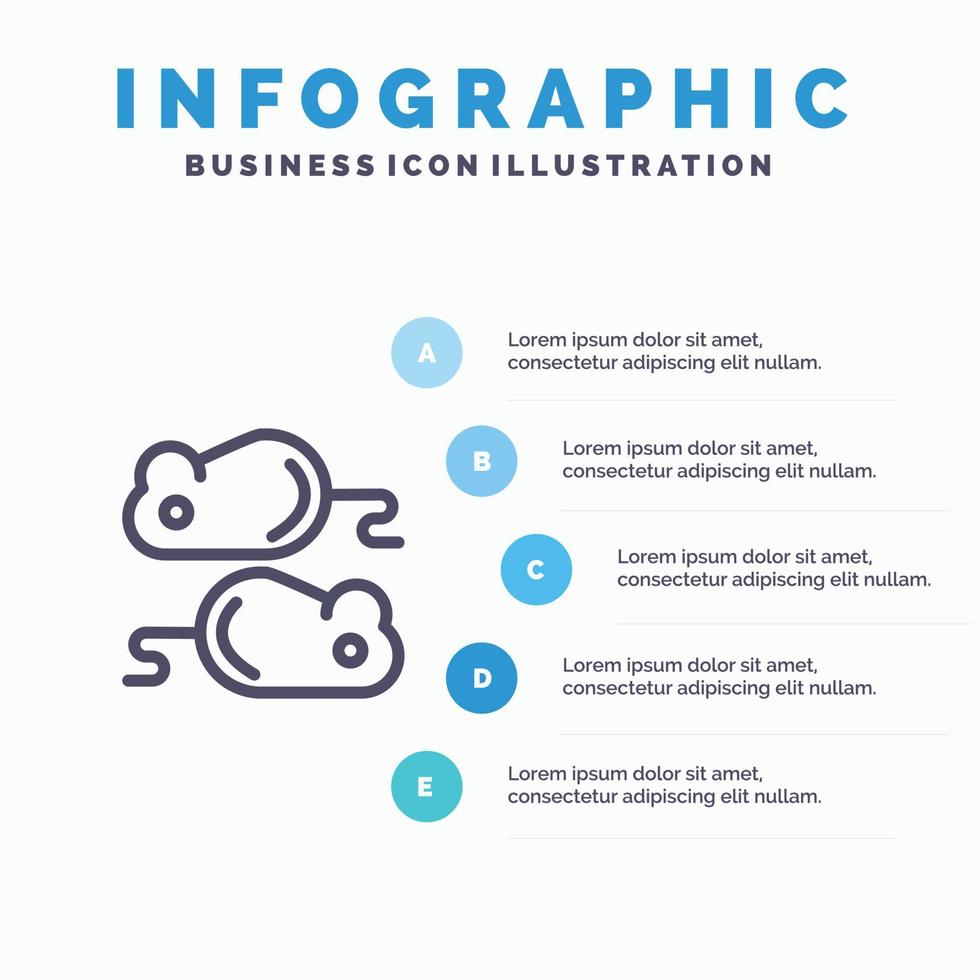 INFOGRAPHIC
BUSINESS ICON ILLUSTRATION

A
Lorem ipsum dolor sit amet, consectetur adipiscing elit nullam.

B
Lorem ipsum dolor sit amet, consectetur adipiscing elit nullam.

C
Lorem ipsum dolor sit amet, consectetur adipiscing elit nullam.

D
Lorem ipsum dolor sit amet, consectetur adipiscing elit nullam.

E
Lorem ipsum dolor sit amet, consectetur adipiscing elit nullam.