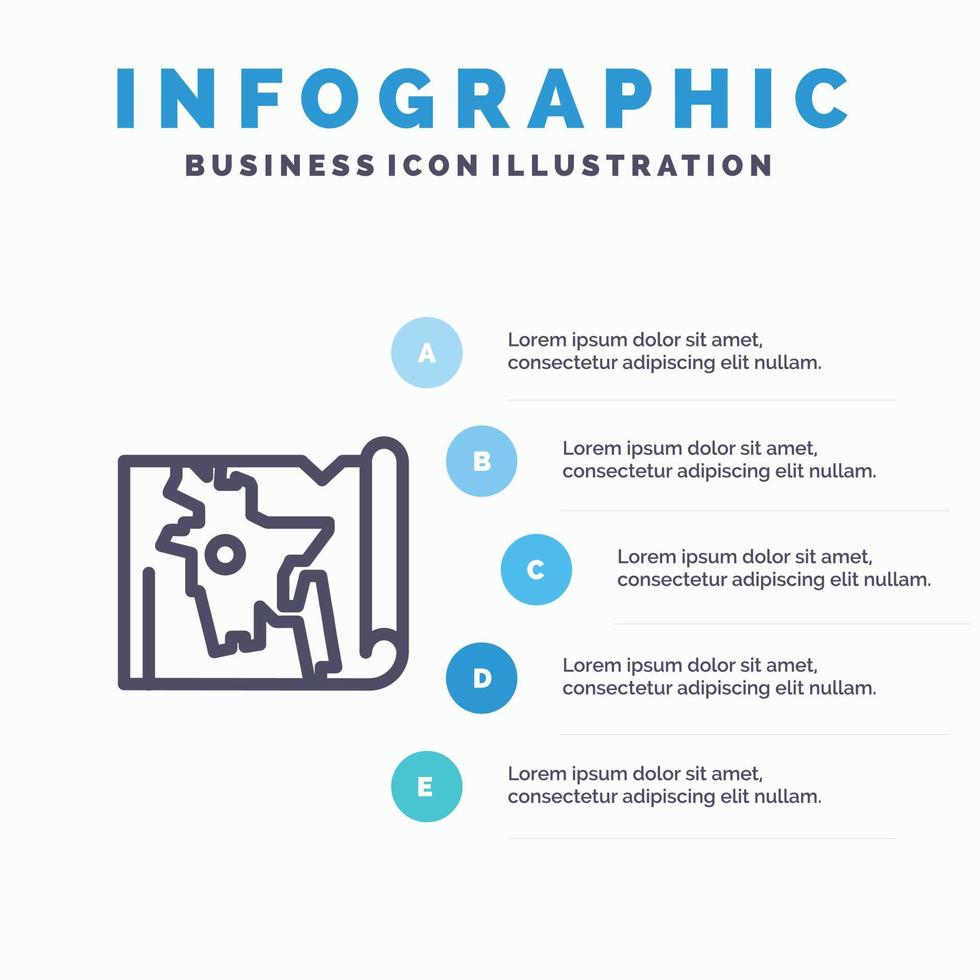 INFOGRAPHIC
BUSINESS ICON ILLUSTRATION

A
Lorem ipsum dolor sit amet, consectetur adipiscing elit nullam.

B
Lorem ipsum dolor sit amet, consectetur adipiscing elit nullam.

C
Lorem ipsum dolor sit amet, consectetur adipiscing elit nullam.

D
Lorem ipsum dolor sit amet, consectetur adipiscing elit nullam.

E
Lorem ipsum dolor sit amet, consectetur adipiscing elit nullam.