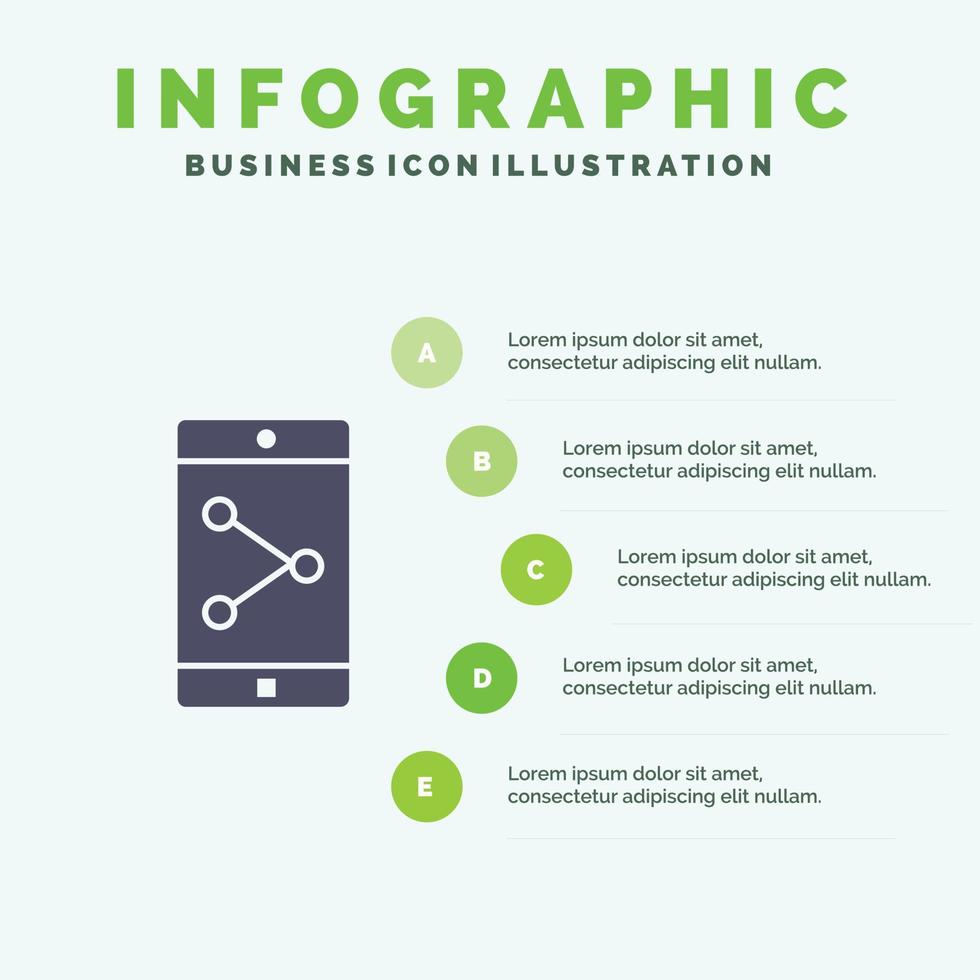 INFOGRAPHIC
BUSINESS ICON ILLUSTRATION

A
Lorem ipsum dolor sit amet, consectetur adipiscing elit nullam.

B
Lorem ipsum dolor sit amet, consectetur adipiscing elit nullam.

C
Lorem ipsum dolor sit amet, consectetur adipiscing elit nullam.

D
Lorem ipsum dolor sit amet, consectetur adipiscing elit nullam.

E
Lorem ipsum dolor sit amet, consectetur adipiscing elit nullam.