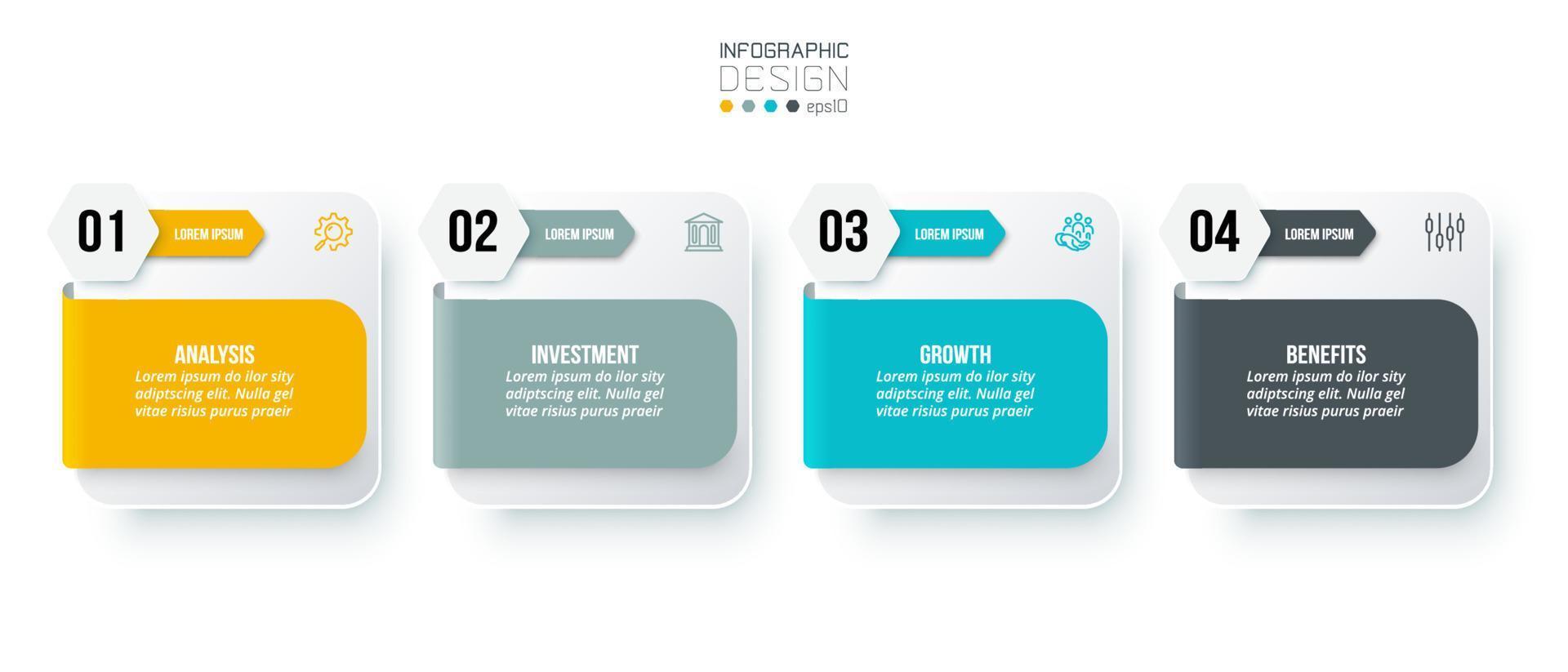 INFOGRAPHIC
DESIGN
eps10

01
LOREM IPSUM
ANALYSIS
Lorem ipsum do ilor sity adiptscing elit. Nulla gel vitae risius purus praeir

02
LOREM IPSUM
INVESTMENT
Lorem ipsum do ilor sity adiptscing elit. Nulla gel vitae risius purus praeir

03
LOREM IPSUM
GROWTH
Lorem ipsum do ilor sity adiptscing elit. Nulla gel vitae risius purus praeir

04
LOREM IPSUM
BENEFITS
Lorem ipsum do ilor sity adiptscing elit. Nulla gel vitae risius purus praeir