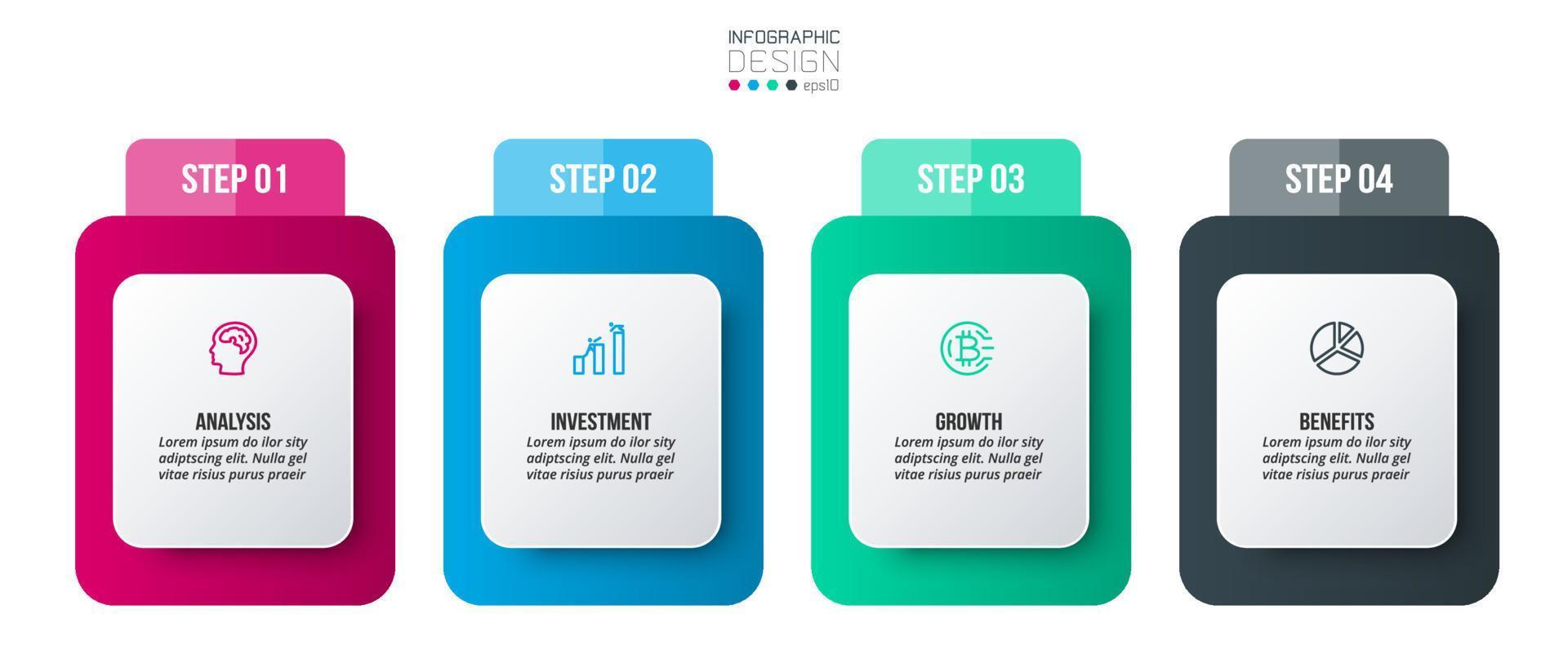 INFOGRAPHIC
DESIGN
eps10

STEP 01

ANALYSIS
Lorem ipsum do ilor sity adiptscing elit. Nulla gel vitae risius purus praeir

STEP 02

INVESTMENT
Lorem ipsum do ilor sity adiptscing elit. Nulla gel vitae risius purus praeir

STEP 03

GROWTH
Lorem ipsum do ilor sity adiptscing elit. Nulla gel vitae risius purus praeir

STEP 04

BENEFITS
Lorem ipsum do ilor sity adiptscing elit. Nulla gel vitae risius purus praeir