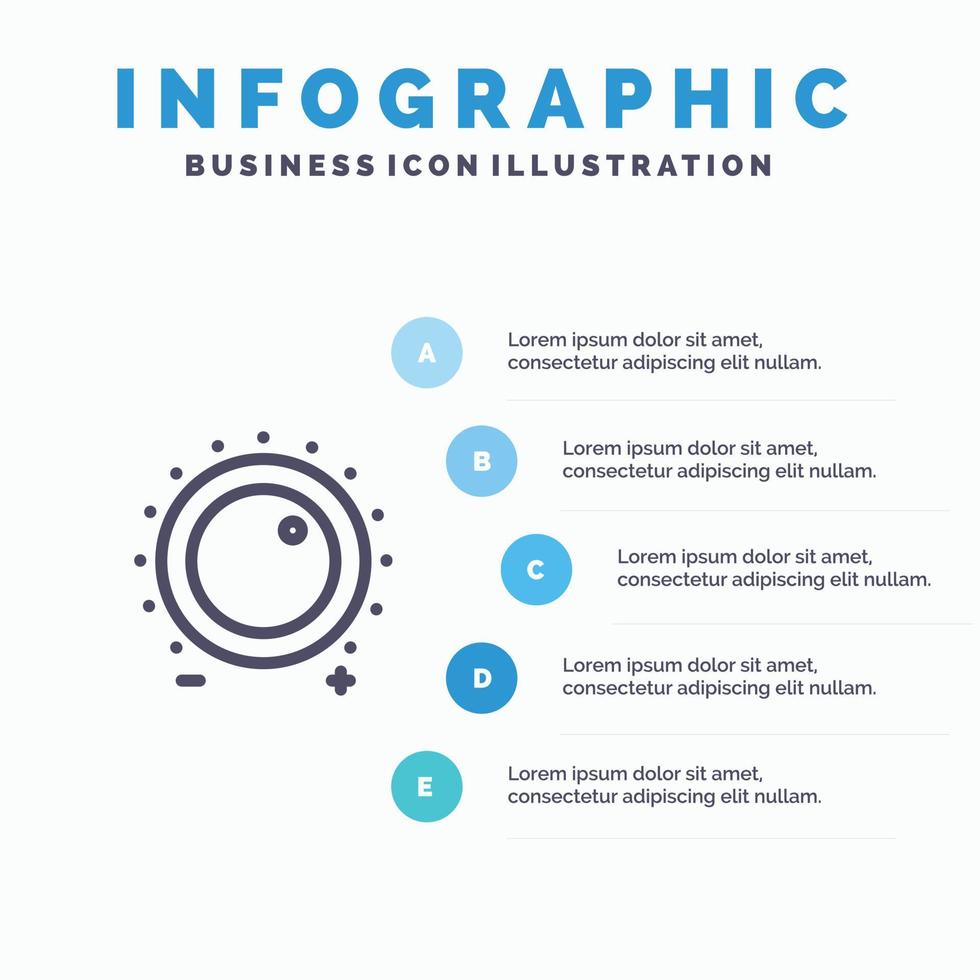 INFOGRAPHIC
BUSINESS ICON ILLUSTRATION

A
Lorem ipsum dolor sit amet, consectetur adipiscing elit nullam.

B
Lorem ipsum dolor sit amet, consectetur adipiscing elit nullam.

C
Lorem ipsum dolor sit amet, consectetur adipiscing elit nullam.

D
Lorem ipsum dolor sit amet, consectetur adipiscing elit nullam.

E
Lorem ipsum dolor sit amet, consectetur adipiscing elit nullam.