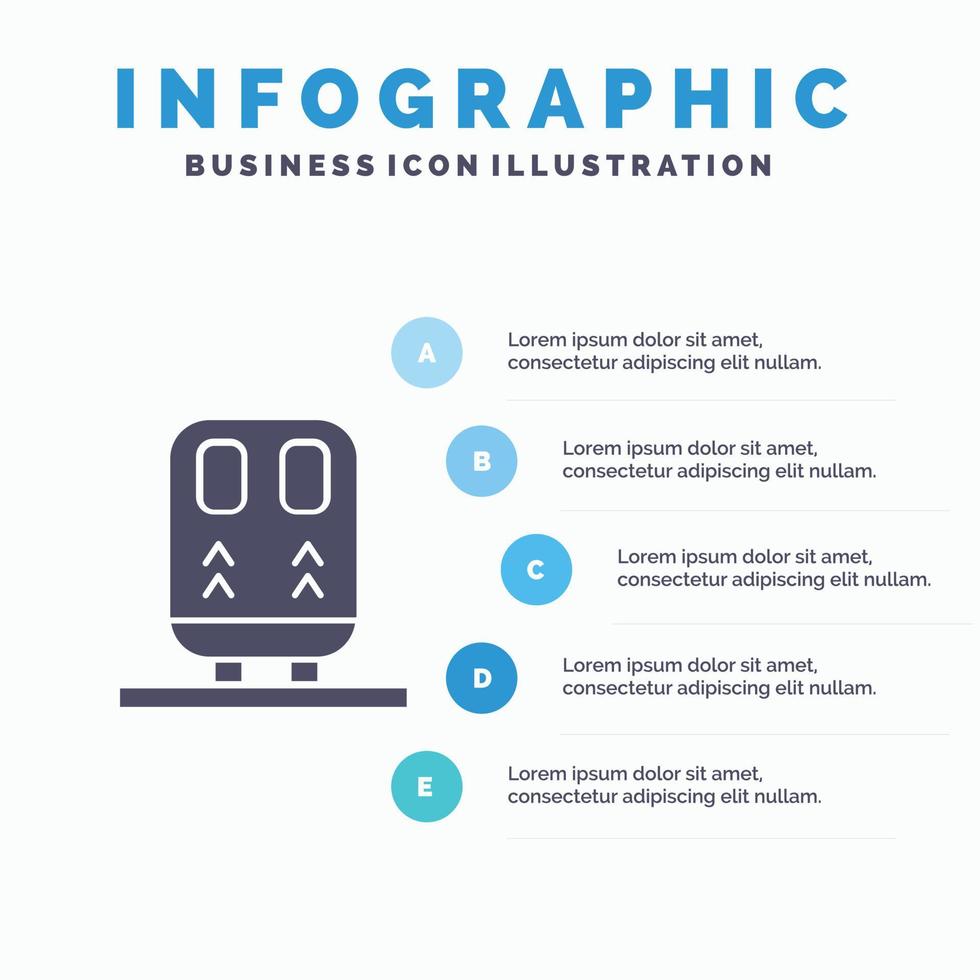 INFOGRAPHIC
BUSINESS ICON ILLUSTRATION

A
Lorem ipsum dolor sit amet, consectetur adipiscing elit nullam.

B
Lorem ipsum dolor sit amet, consectetur adipiscing elit nullam.

C
Lorem ipsum dolor sit amet, consectetur adipiscing elit nullam.

D
Lorem ipsum dolor sit amet, consectetur adipiscing elit nullam.

E
Lorem ipsum dolor sit amet, consectetur adipiscing elit nullam.