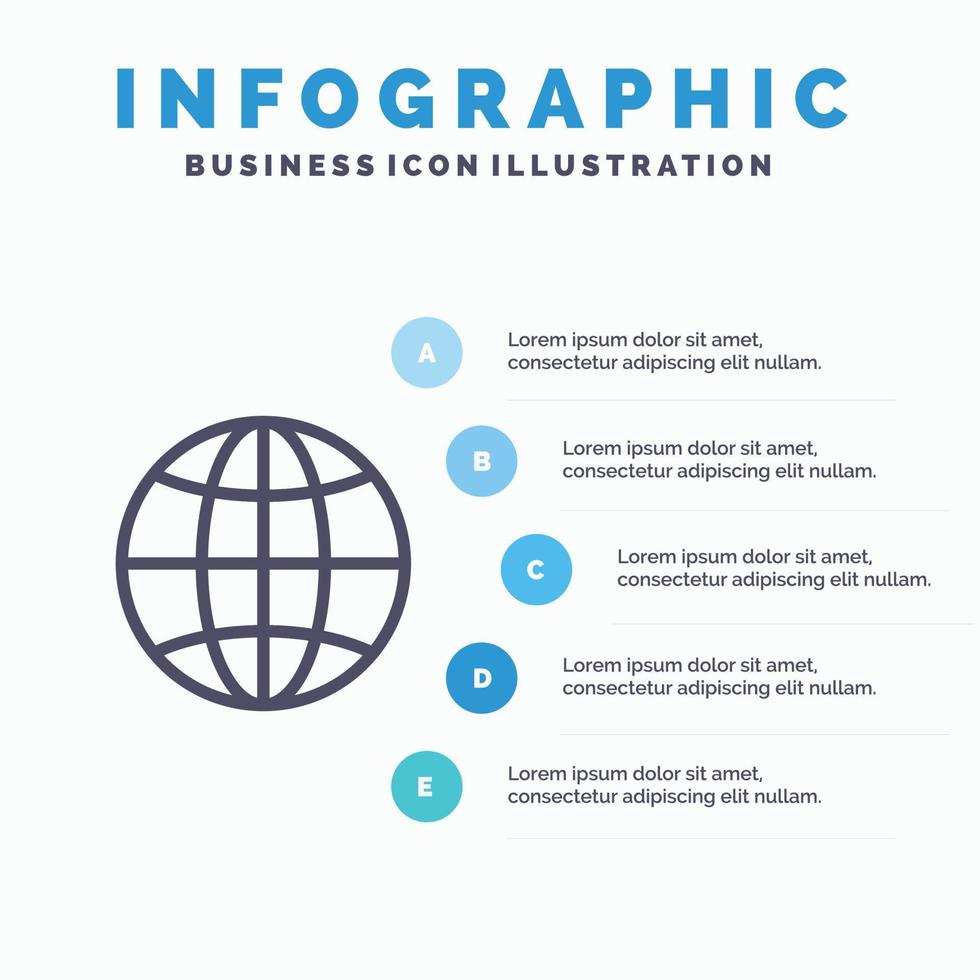 INFOGRAPHIC
BUSINESS ICON ILLUSTRATION

A
Lorem ipsum dolor sit amet, consectetur adipiscing elit nullam.

B
Lorem ipsum dolor sit amet, consectetur adipiscing elit nullam.

C
Lorem ipsum dolor sit amet, consectetur adipiscing elit nullam.

D
Lorem ipsum dolor sit amet, consectetur adipiscing elit nullam.

E
Lorem ipsum dolor sit amet, consectetur adipiscing elit nullam.