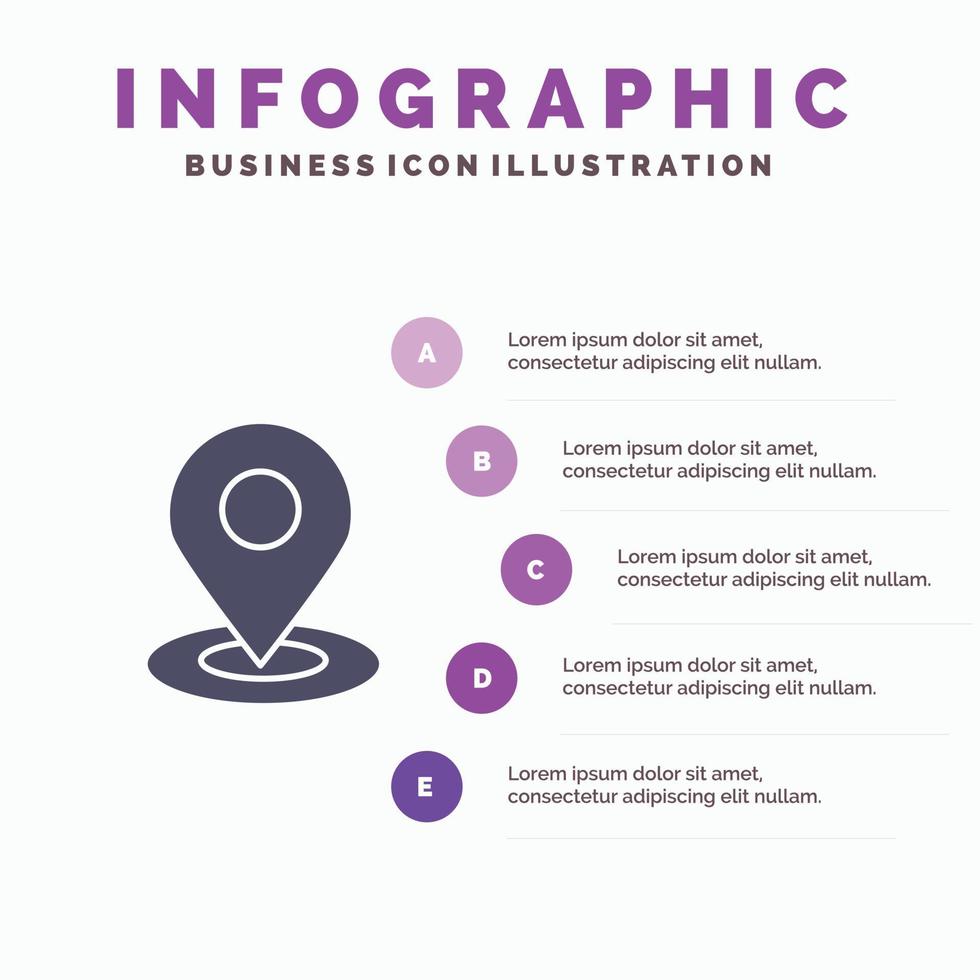 INFOGRAPHIC
BUSINESS ICON ILLUSTRATION

A
Lorem ipsum dolor sit amet, consectetur adipiscing elit nullam.

B
Lorem ipsum dolor sit amet, consectetur adipiscing elit nullam.

C
Lorem ipsum dolor sit amet, consectetur adipiscing elit nullam.

D
Lorem ipsum dolor sit amet, consectetur adipiscing elit nullam.

E
Lorem ipsum dolor sit amet, consectetur adipiscing elit nullam.